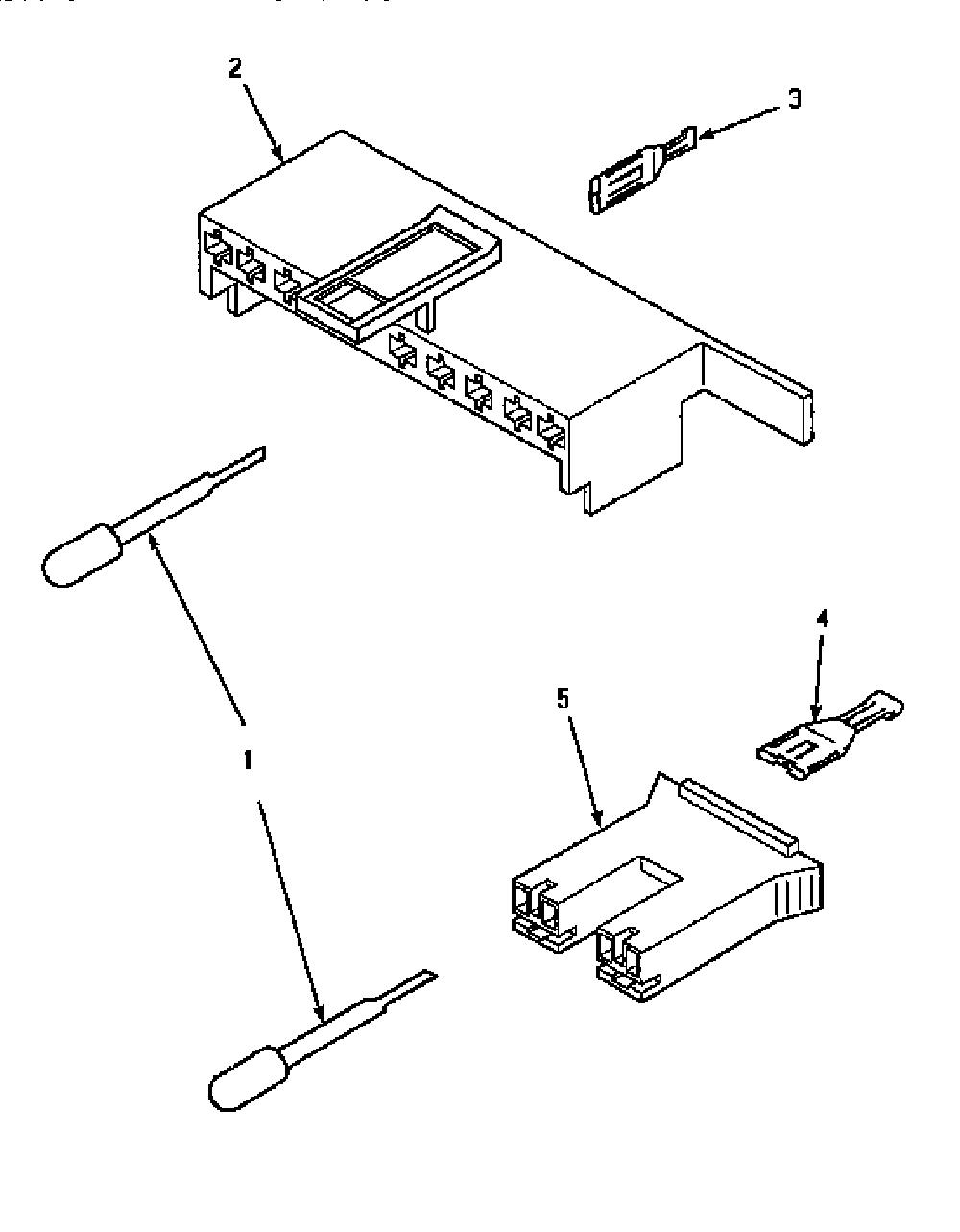 2
3
1
4
5