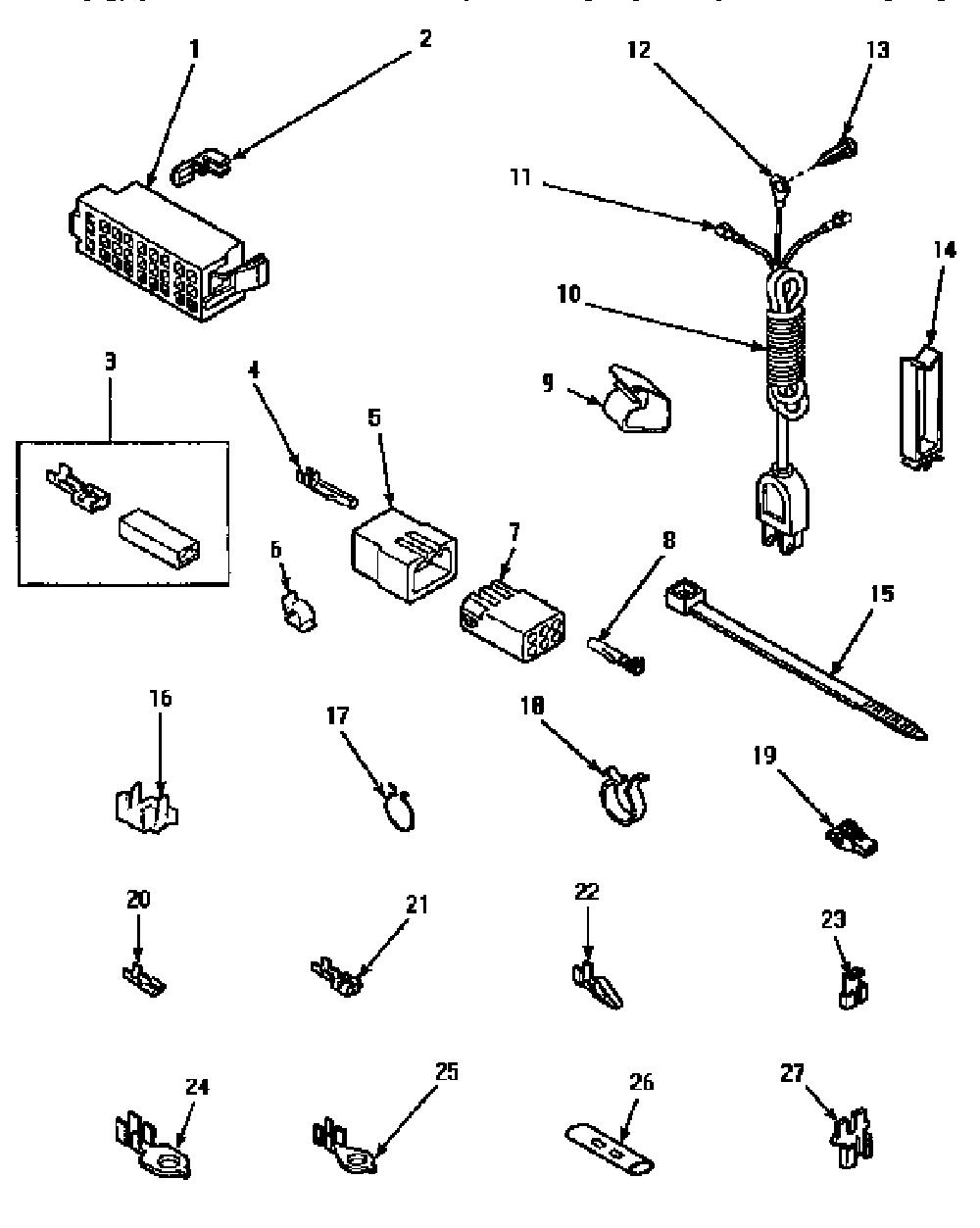 1
2
12
13
11
10
14
3
4
5
9
6
7
8
15
16
17
18
19
20
21
22
23
24
25
26
27