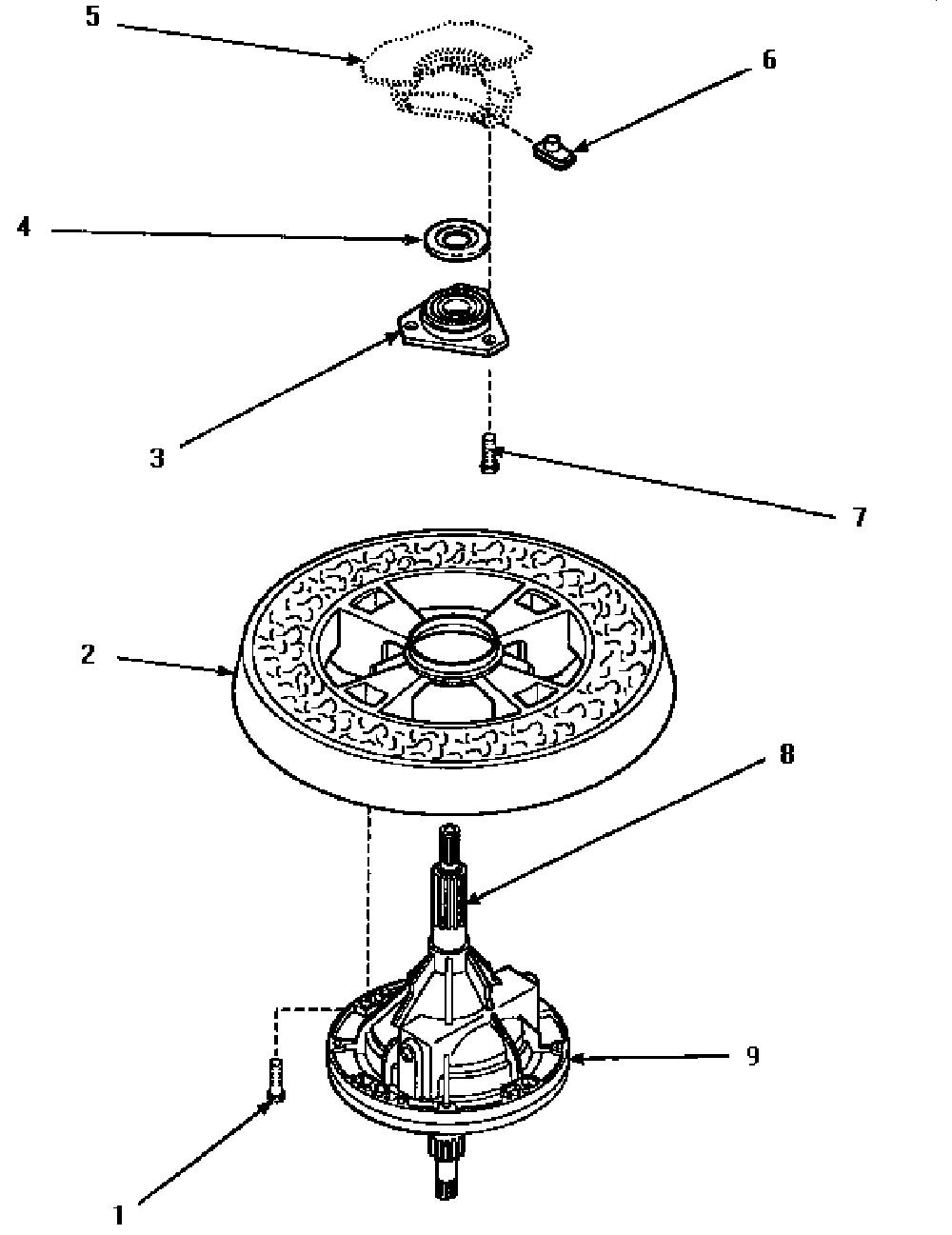 5
6
4
3
7
2
8
9
1