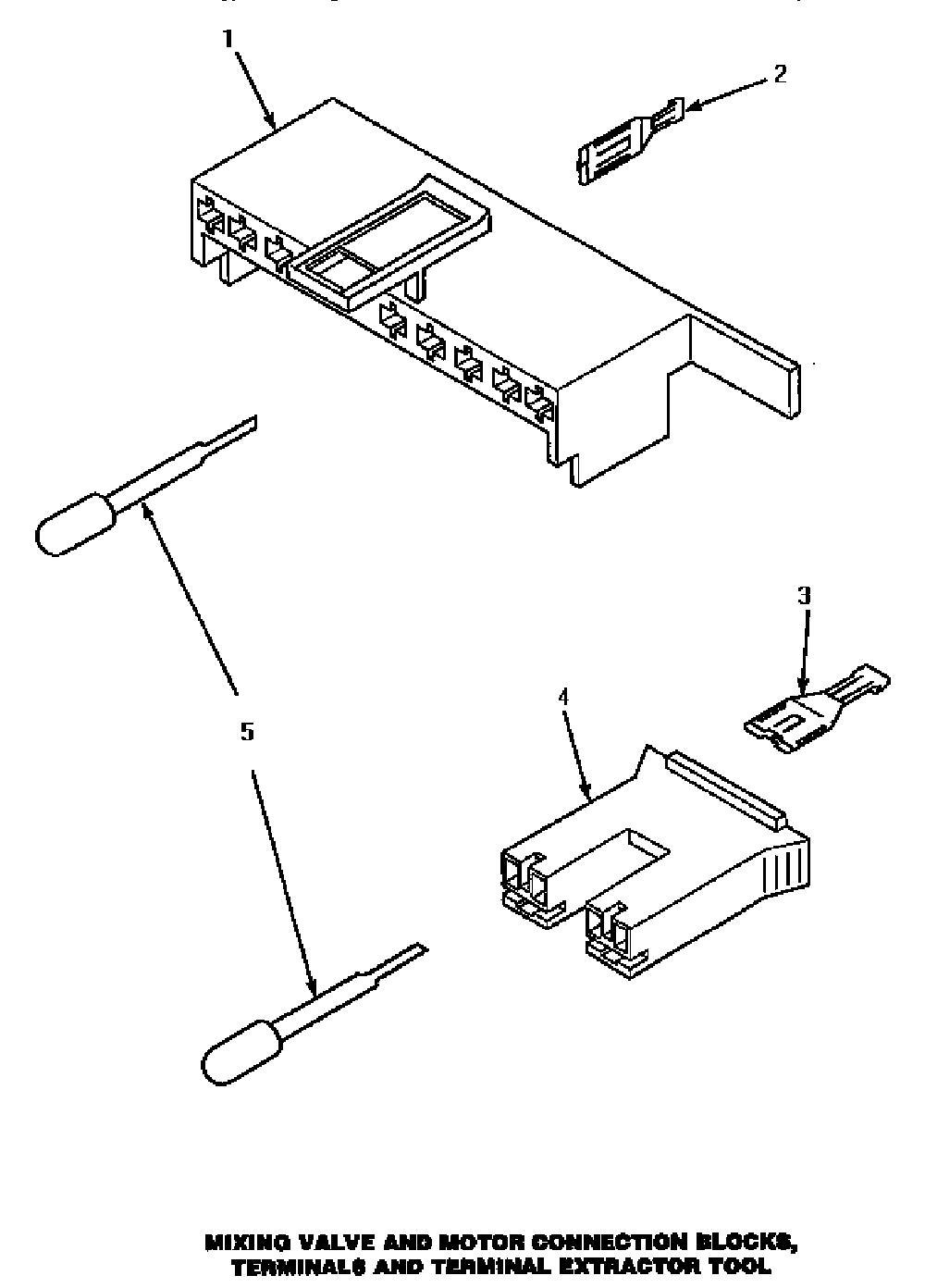 1

2

5

3

4

MIXING VALVE AND MOTOR CONNECTION BLOCKS, TERMINALS AND TERMINAL EXTRACTOR TOOL