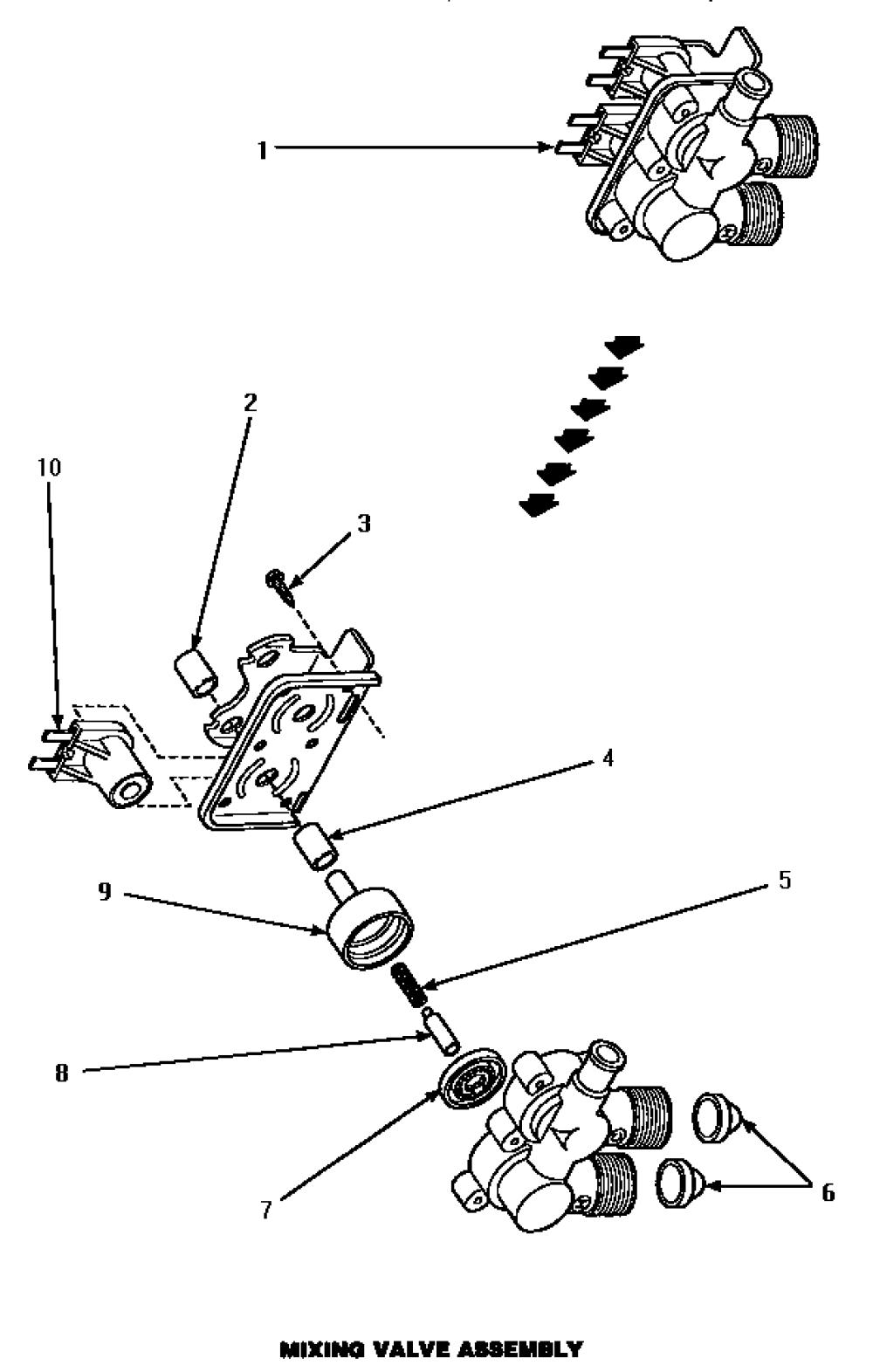 1

2

10

3

4

9

5

8

7

6

MIXING VALVE ASSEMBLY