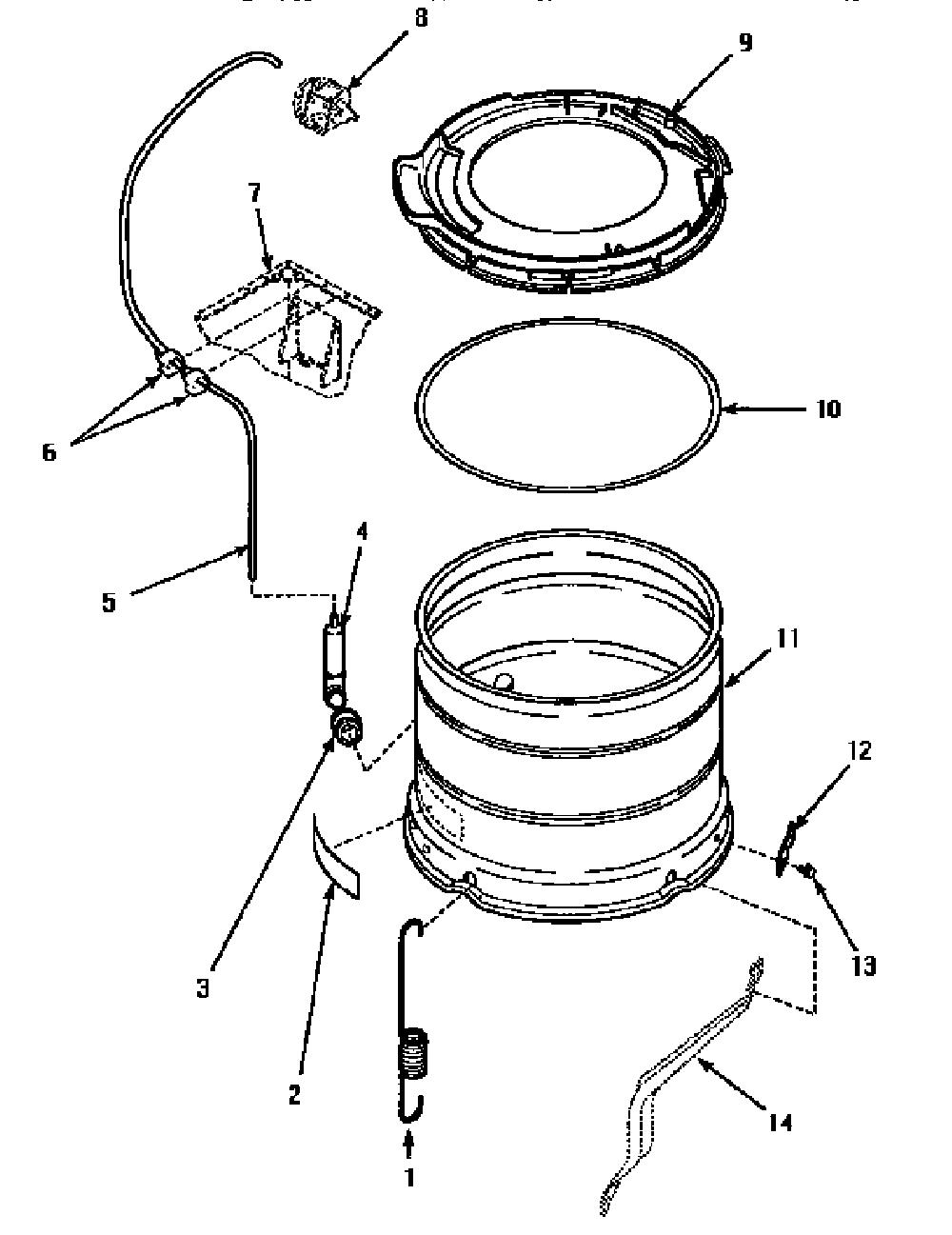 8
9
7
6
10
5
4
11
12
3
13
2
14
1