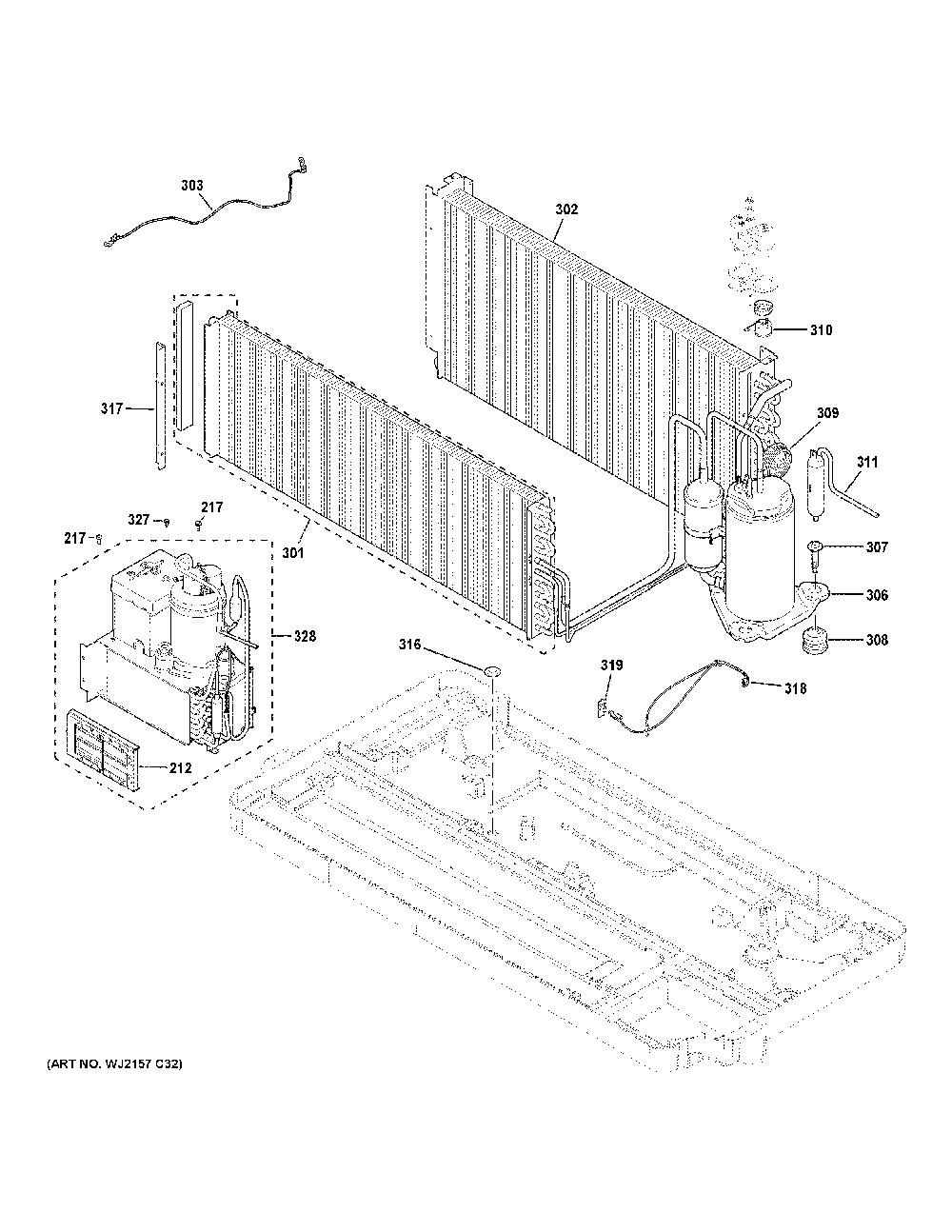 303

302

310

317

309

311

327

217

217

301

307

306

328

308

316

319

318

212

(ART NO. WJ2157 C32)