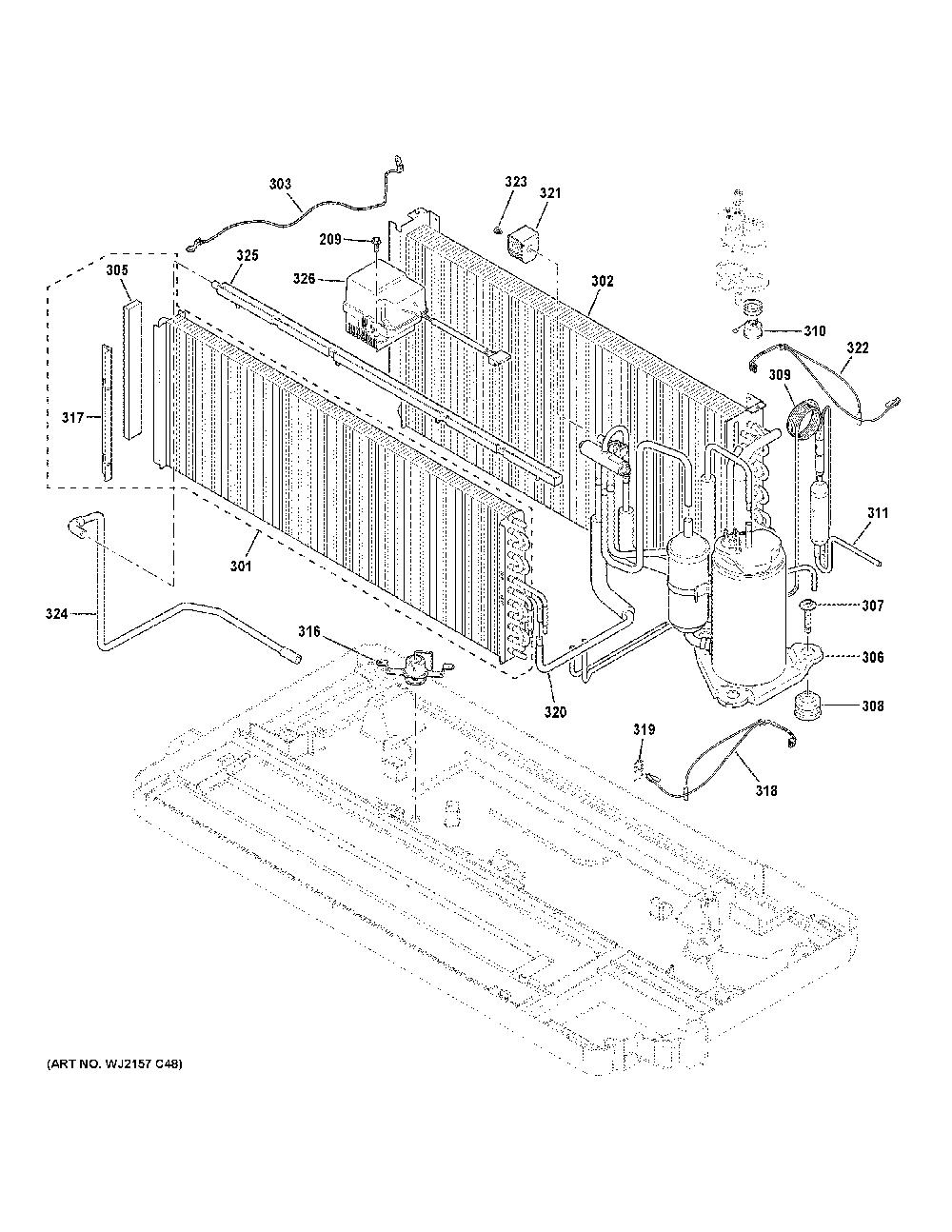 303
323
321
209
325
326
305
302
310
322
309
317
311
301
307
324
316
306
320
308
319
318
(ART NO. WJ2157 C48)