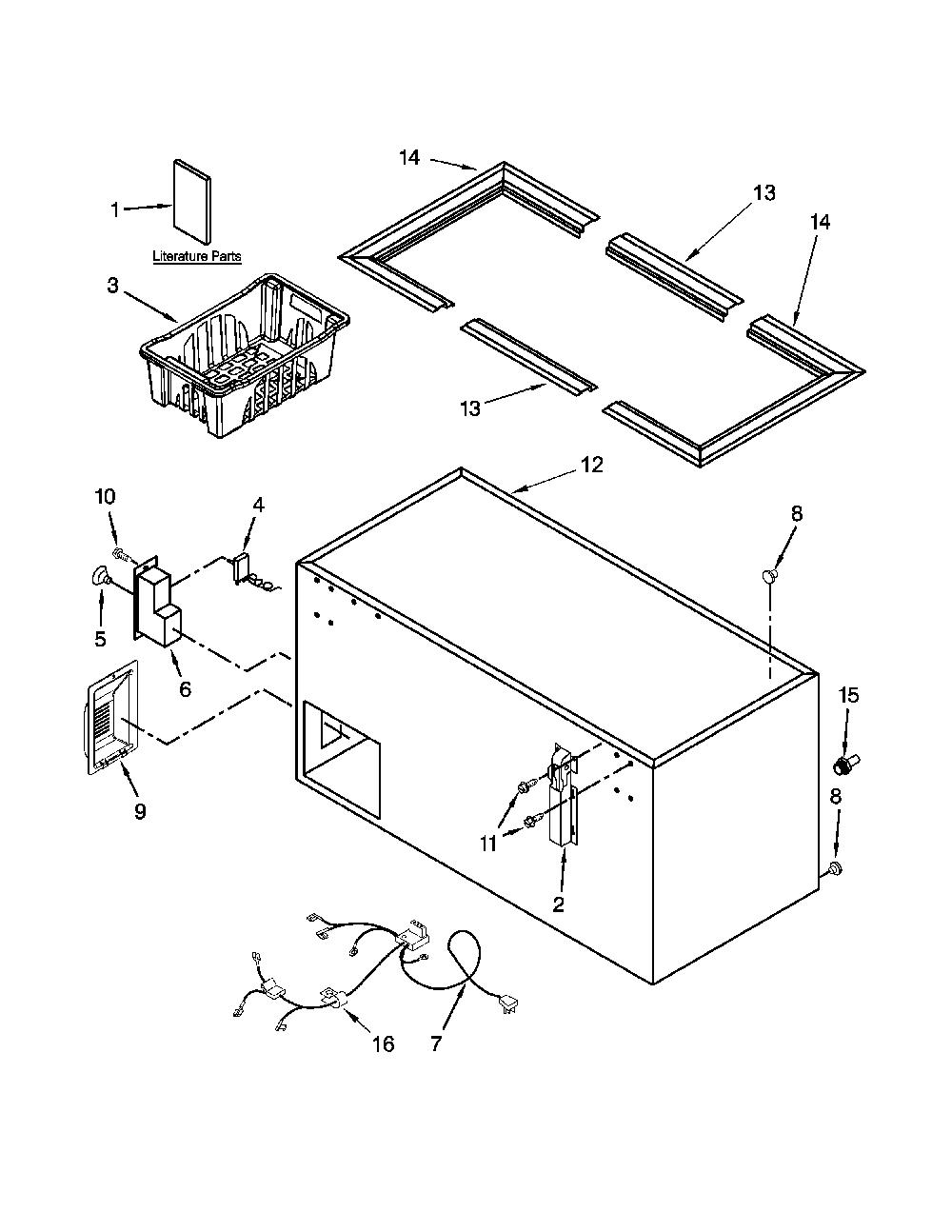 14
13
14
1
Literature Parts
3
13
12
10
4
8
5
6
15
9
11
8
2
16
7