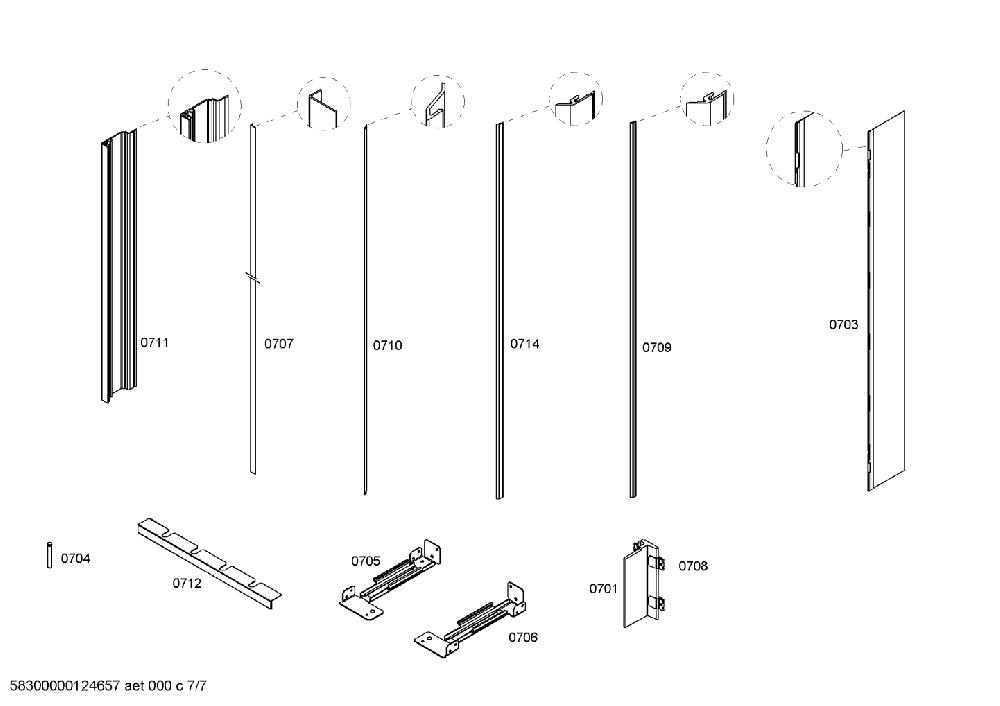 0711
0707
0710
0714
0709
0703
0704
0712
0705
0706
0701
0708

58300000124657 aet 000 c 7/7