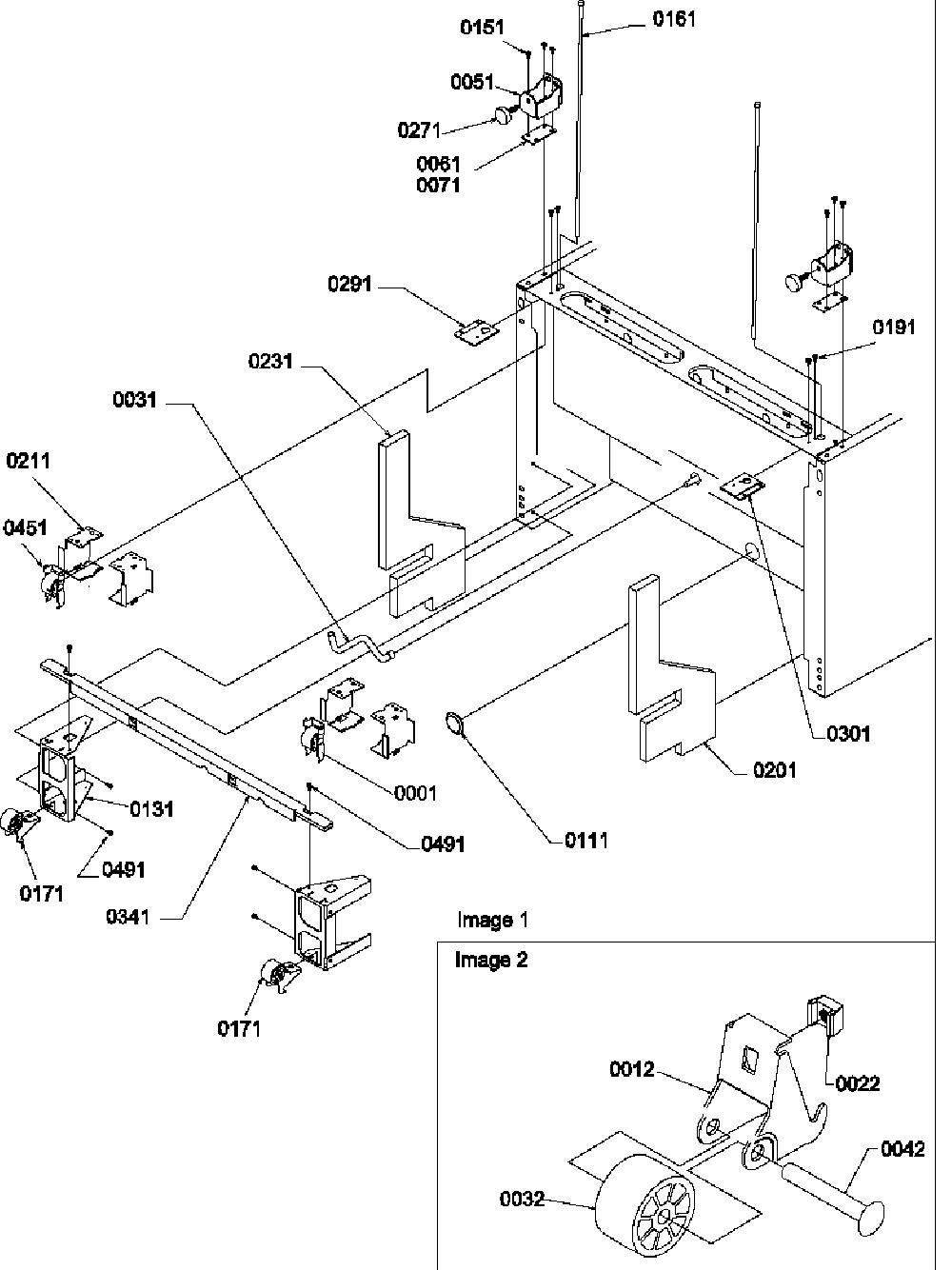 0151
0161
0051
0271
0061
0071
0291
0191
0231
0031
0211
0451
0301
0201
0001
0131
0491
0111
0491
0171
0341
0171
Image 1
Image 2
0012
0022
0042
0032