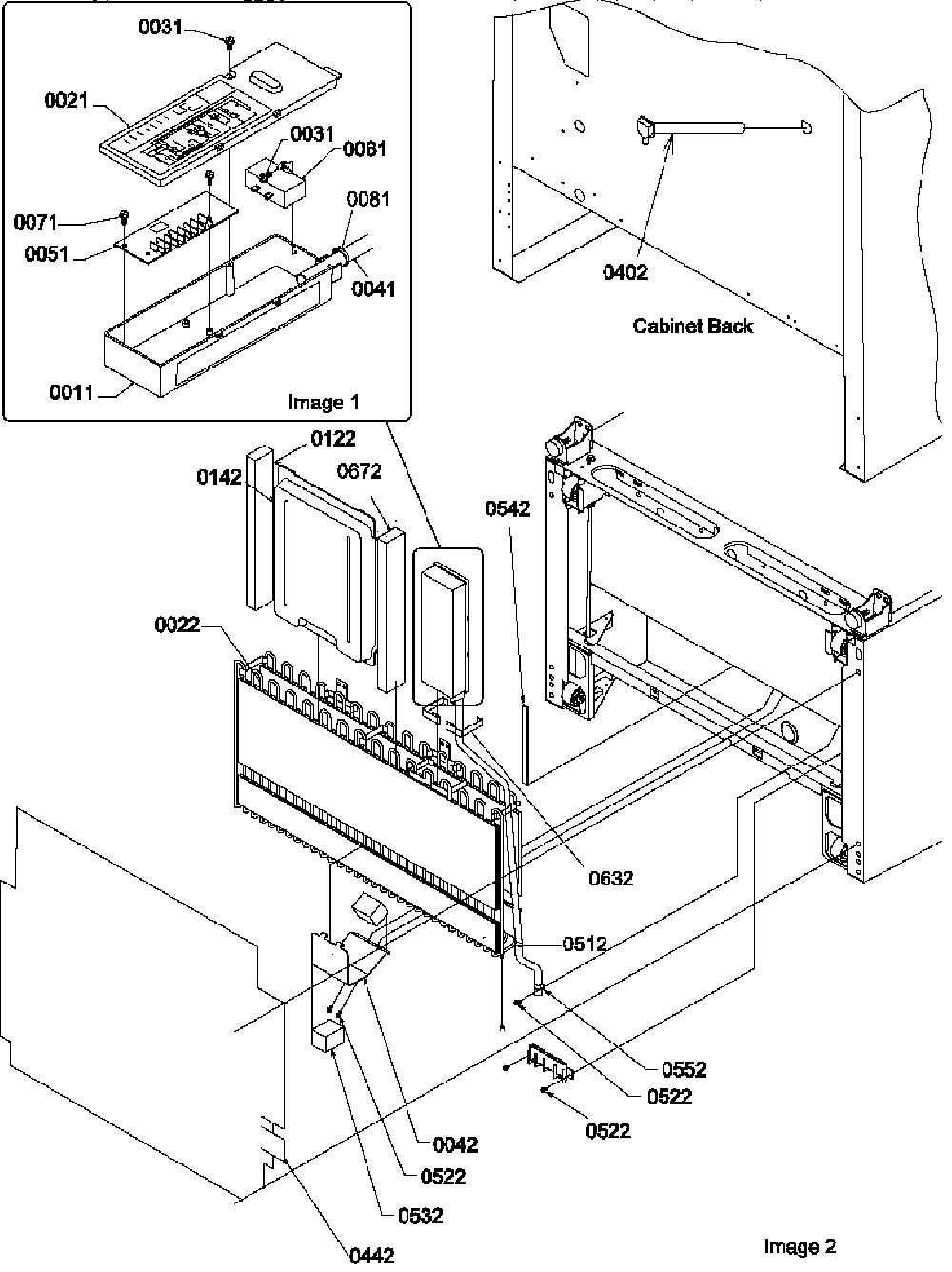 0031
0021
0031
0061
0071
0081
0051
0041
0011
Image 1

0402
Cabinet Back

0122
0142
0672
0542
0022
0632
0512
0552
0522
0522
0042
0522
0532
0442
Image 2