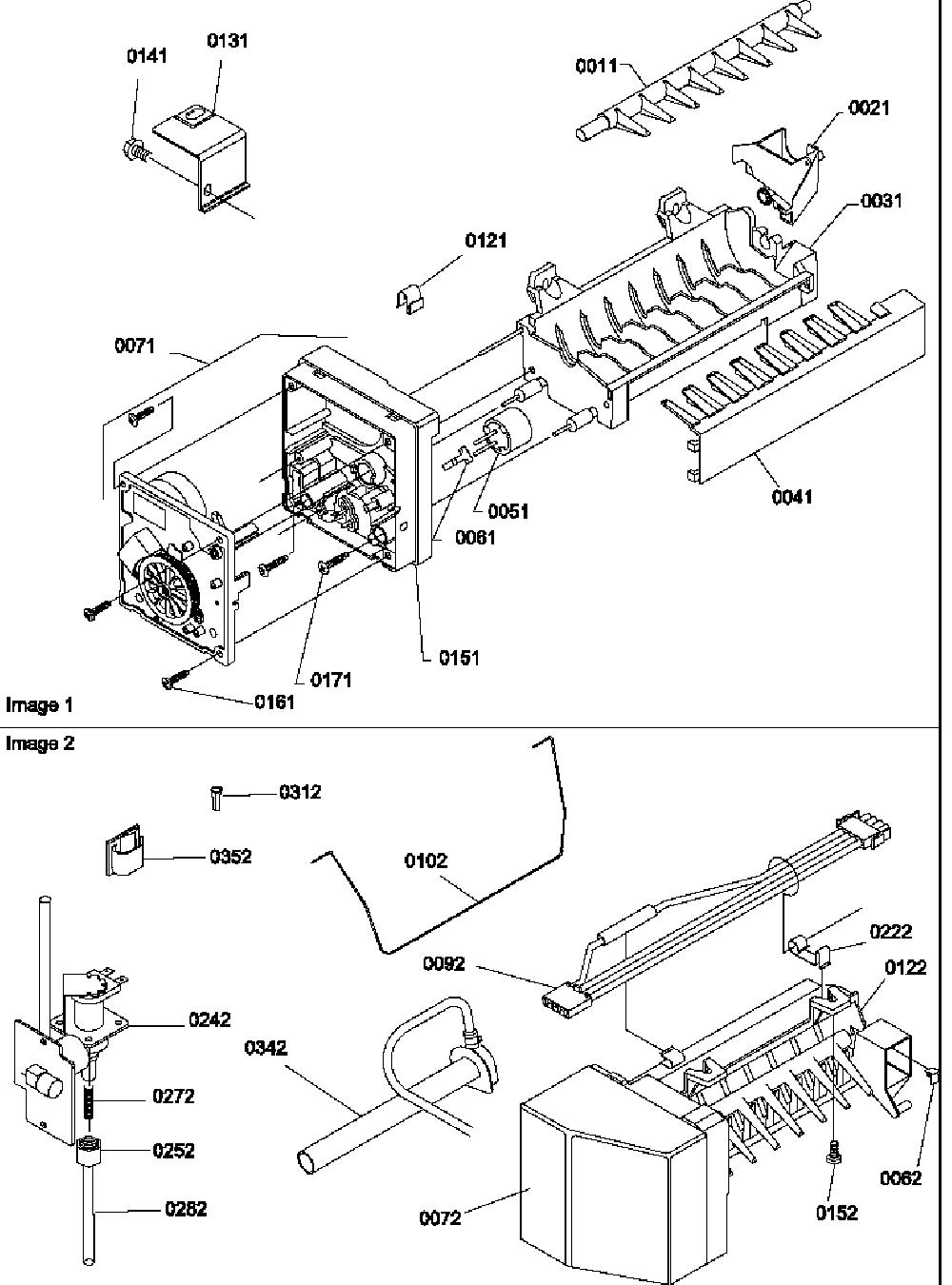 0141
0131
0011
0021
0031
0121
0071
0051
0061
0041
0151
0171
0161
Image 1
Image 2
0312
0352
0102
0222
0092
0122
0242
0342
0272
0252
0282
0072
0152
0062