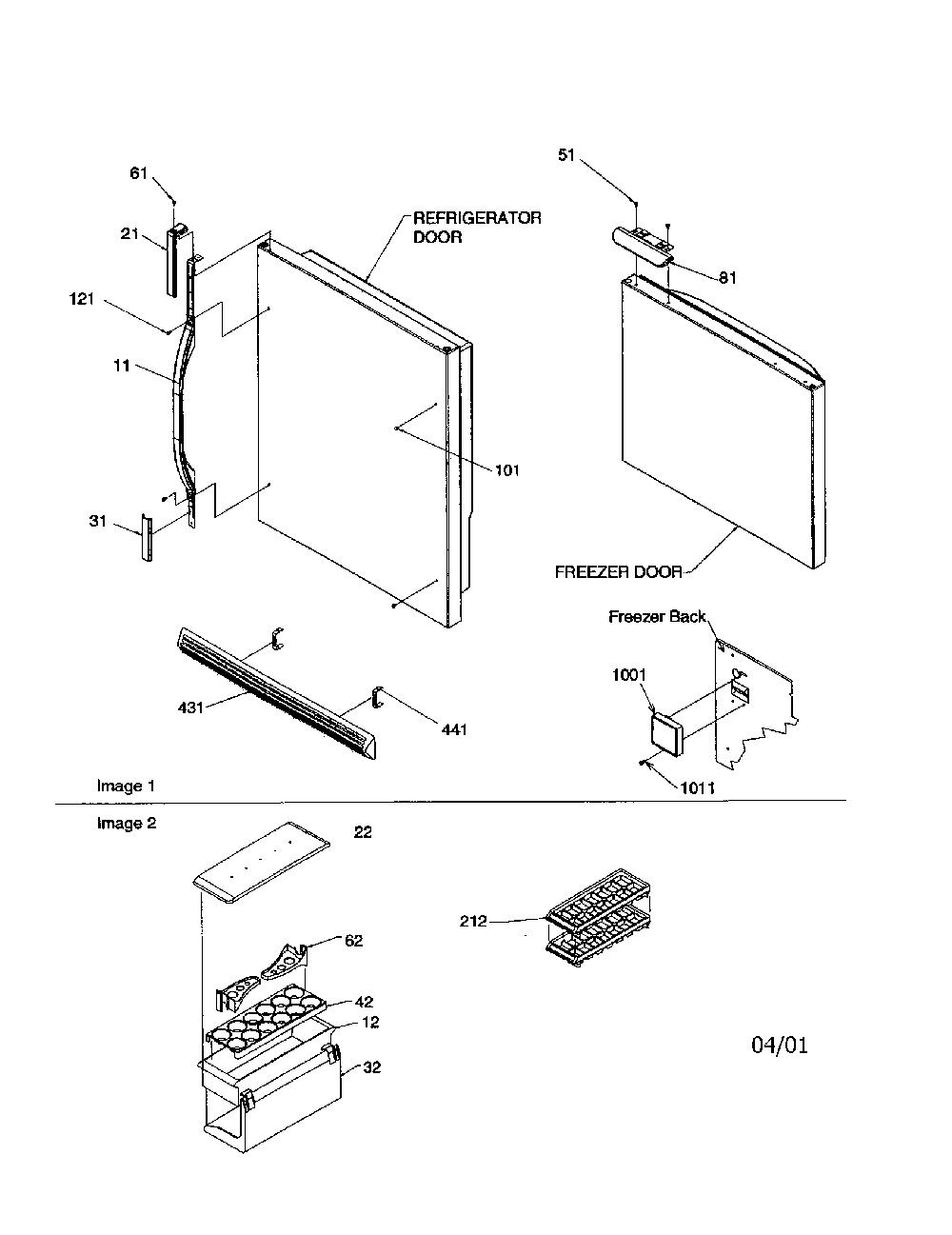 61

21

121

11

31

REFRIGERATOR DOOR

101

431

441

51

81

FREEZER DOOR

Freezer Back

1001

1011

Image 1

Image 2

22

62

42

12

32

212

04/01