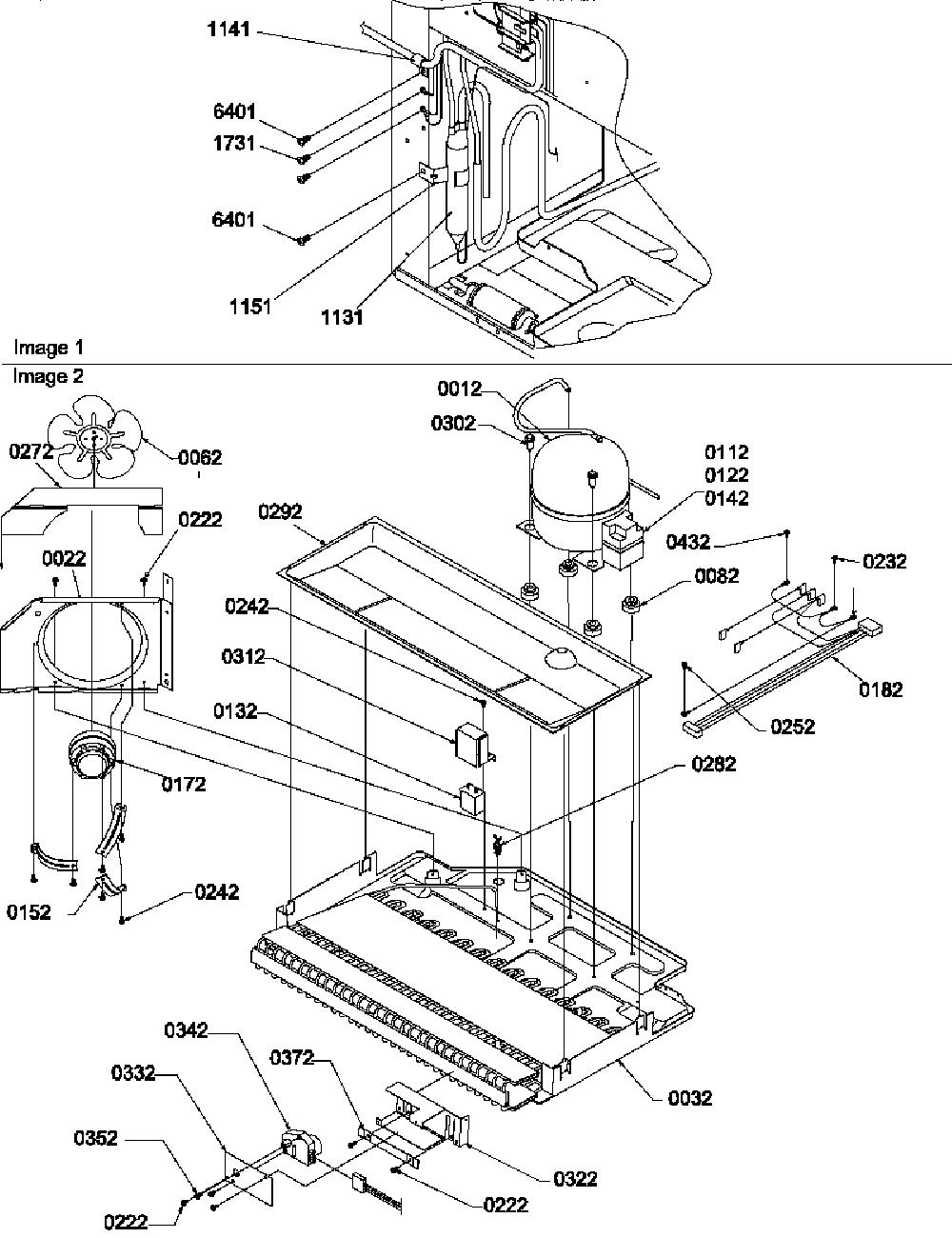 1141
6401
1731
6401
1151
1131
Image 1
Image 2
0012
0302
0112
0122
0142
0272
0062
0222
0292
0022
0432
0232
0082
0242
0312
0182
0132
0252
0172
0282
0152
0242
0342
0372
0332
0032
0352
0322
0222
0222