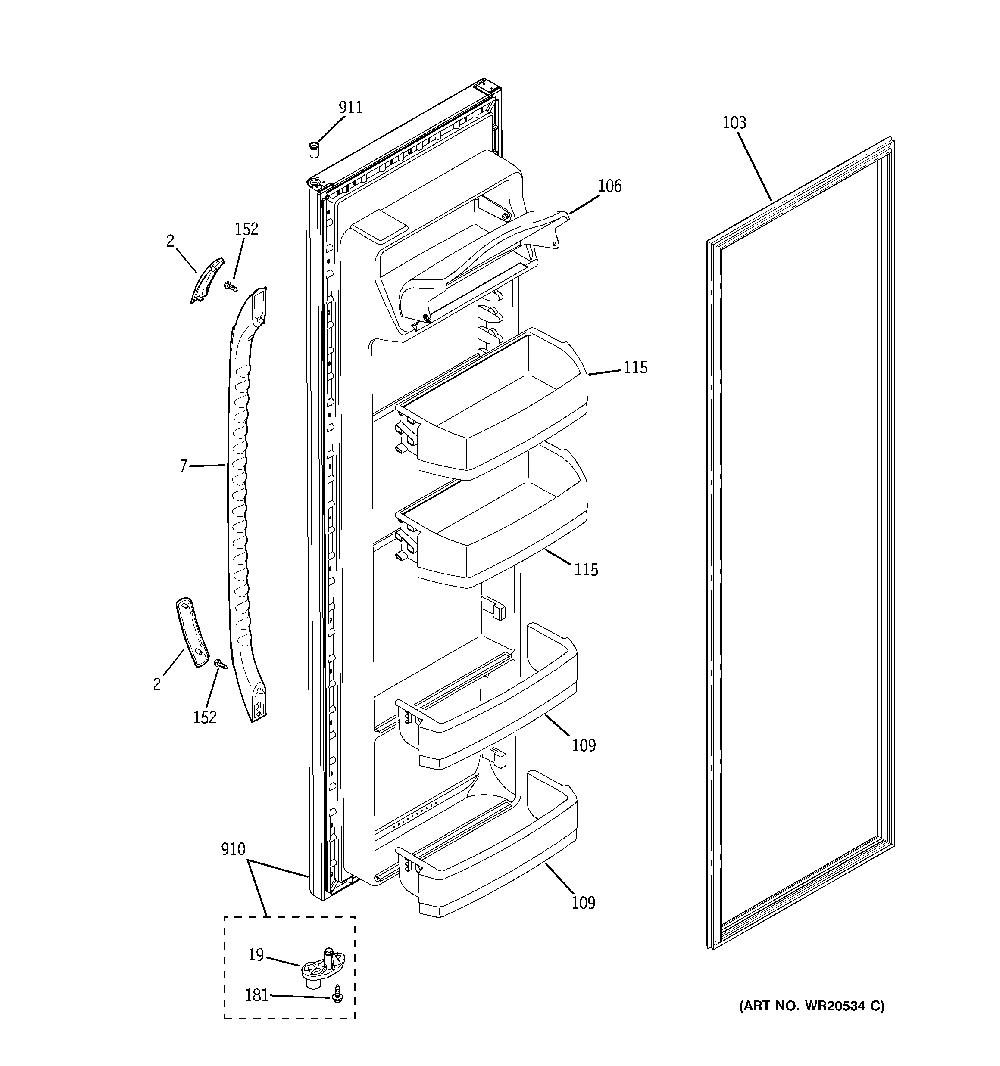 911
103
106
2
152
115
7
115
2
152
109
910
109
19
181
(ART NO. WR20534 C)