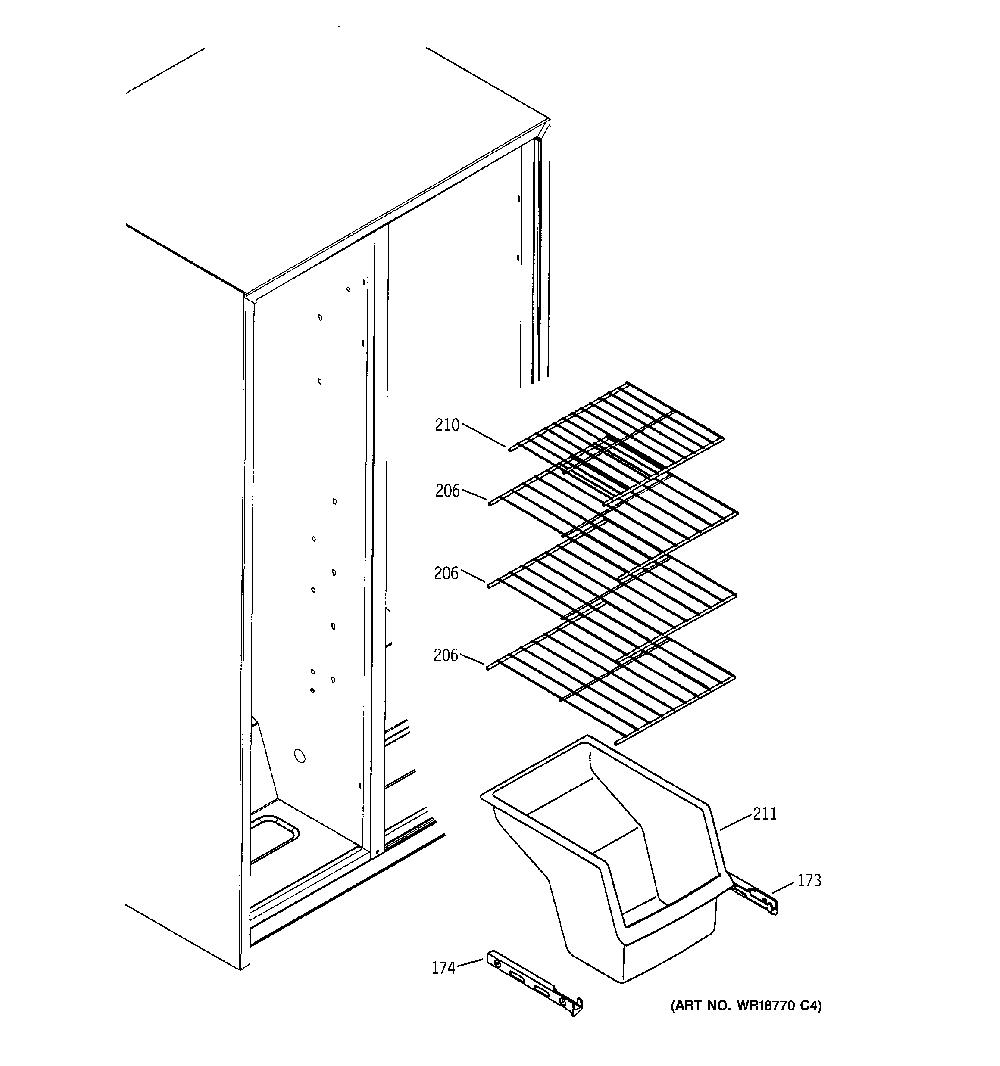 210
206
206
206
211
173
174
(ART NO. WR18770 C4)