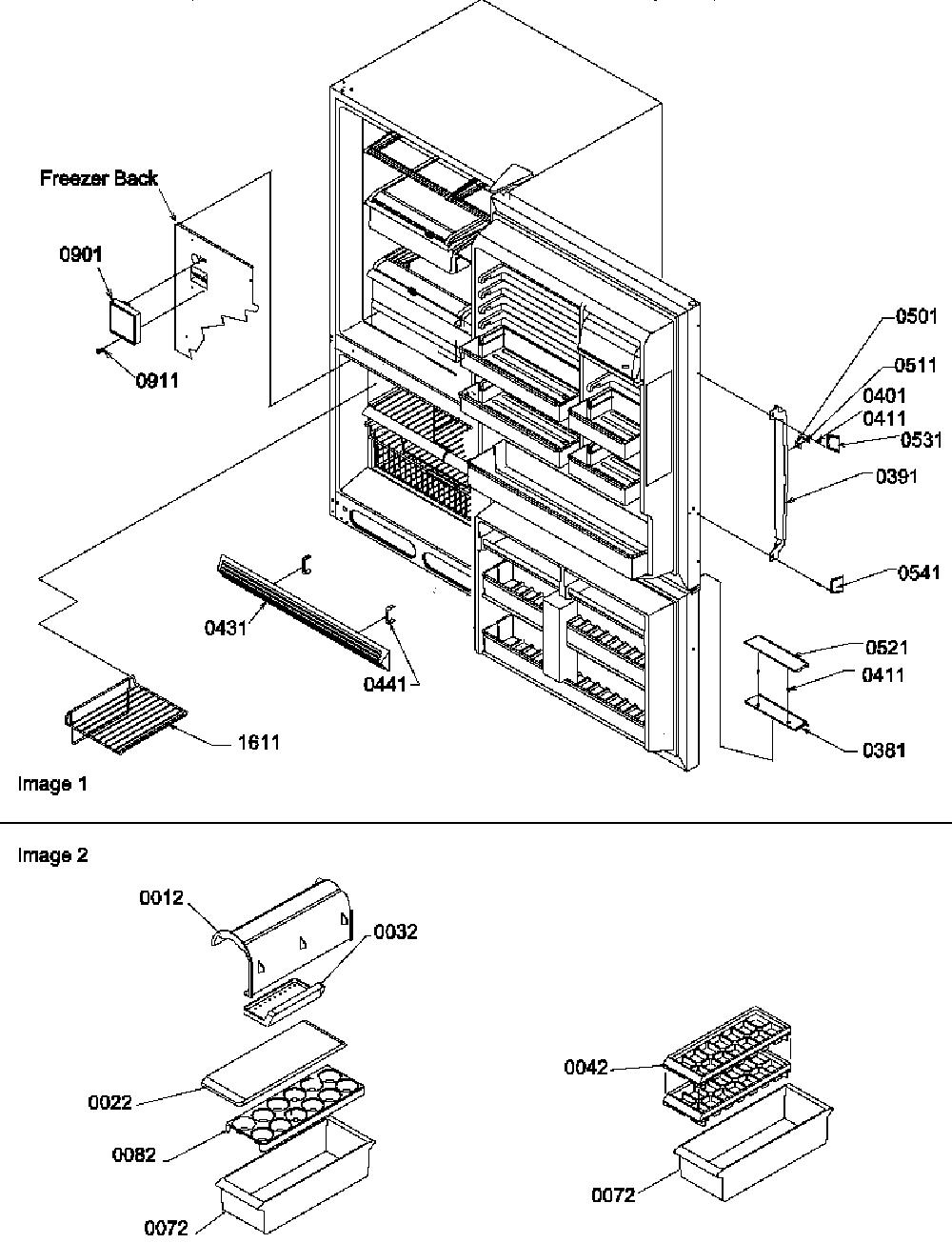 Freezer Back

0901

0911

0501

0511

0401

0411

0531

0391

0541

0431

0441

0521

0411

0381

1611

Image 1

Image 2

0012

0032

0022

0082

0072

0042

0072