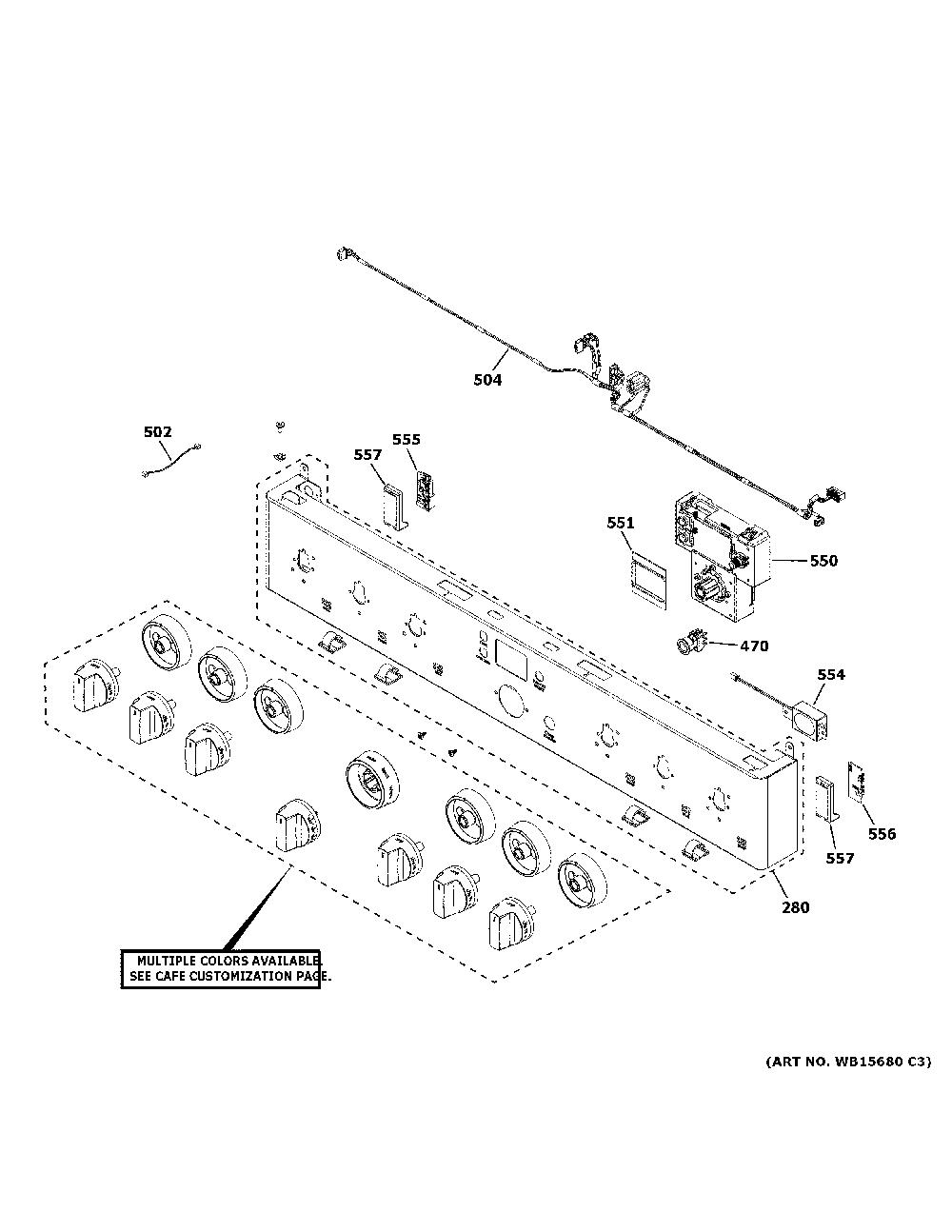 504

502

557

555

551

550

470

554

556

557

280

MULTIPLE COLORS AVAILABLE.
SEE CAFE CUSTOMIZATION PAGE.

(ART NO. WB15680 C3)