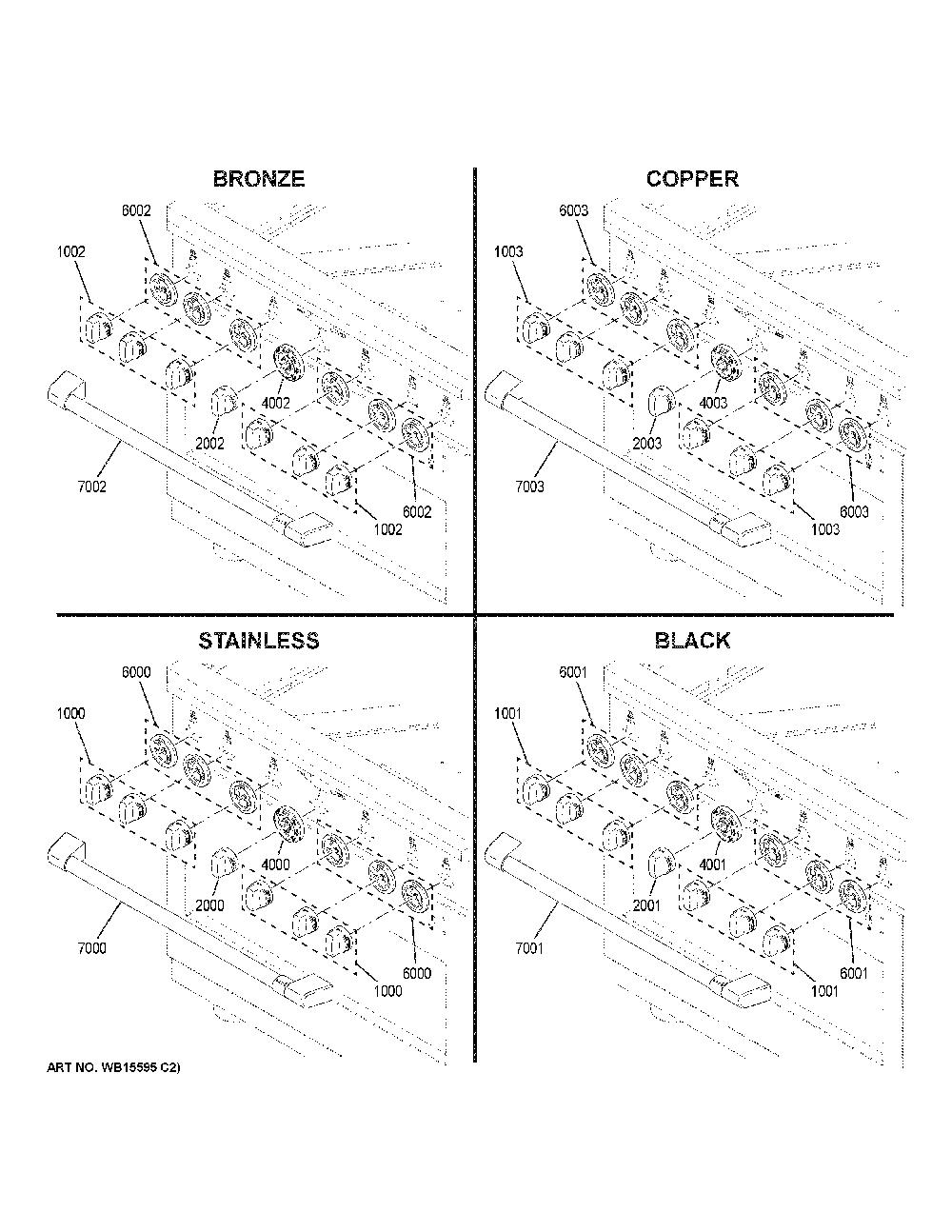 BRONZE

6002
1002
4002
2002
7002
6002
1002

COPPER

6003
1003
4003
2003
7003
6003
1003

STAINLESS

6000
1000
4000
2000
7000
6000
1000

BLACK

6001
1001
4001
2001
7001
6001
1001

ART NO. WB15595 C2)