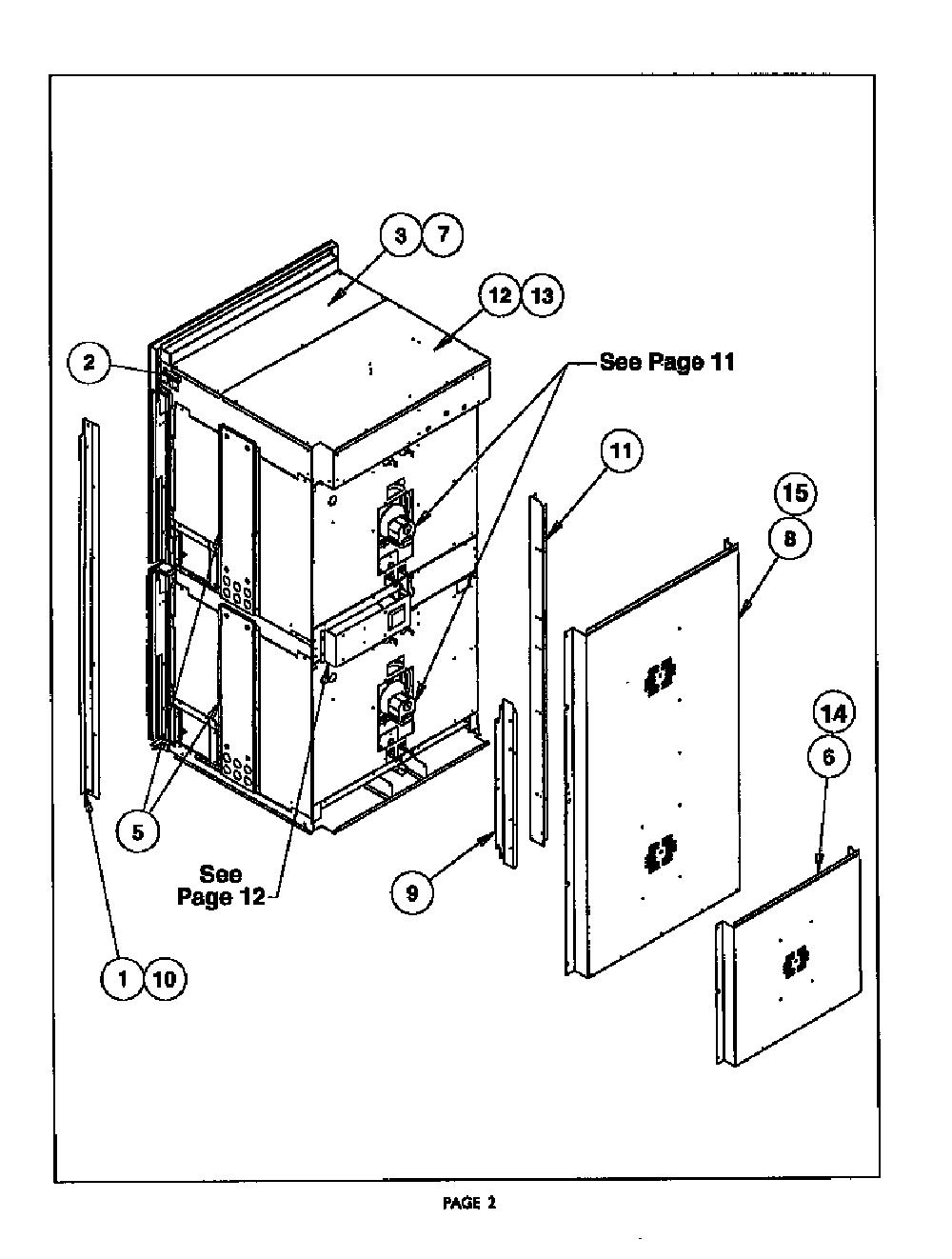 3 7

12 13

2

See Page 11

11

15

8

14

6

5

See Page 12

9

1 10

PAGE 2