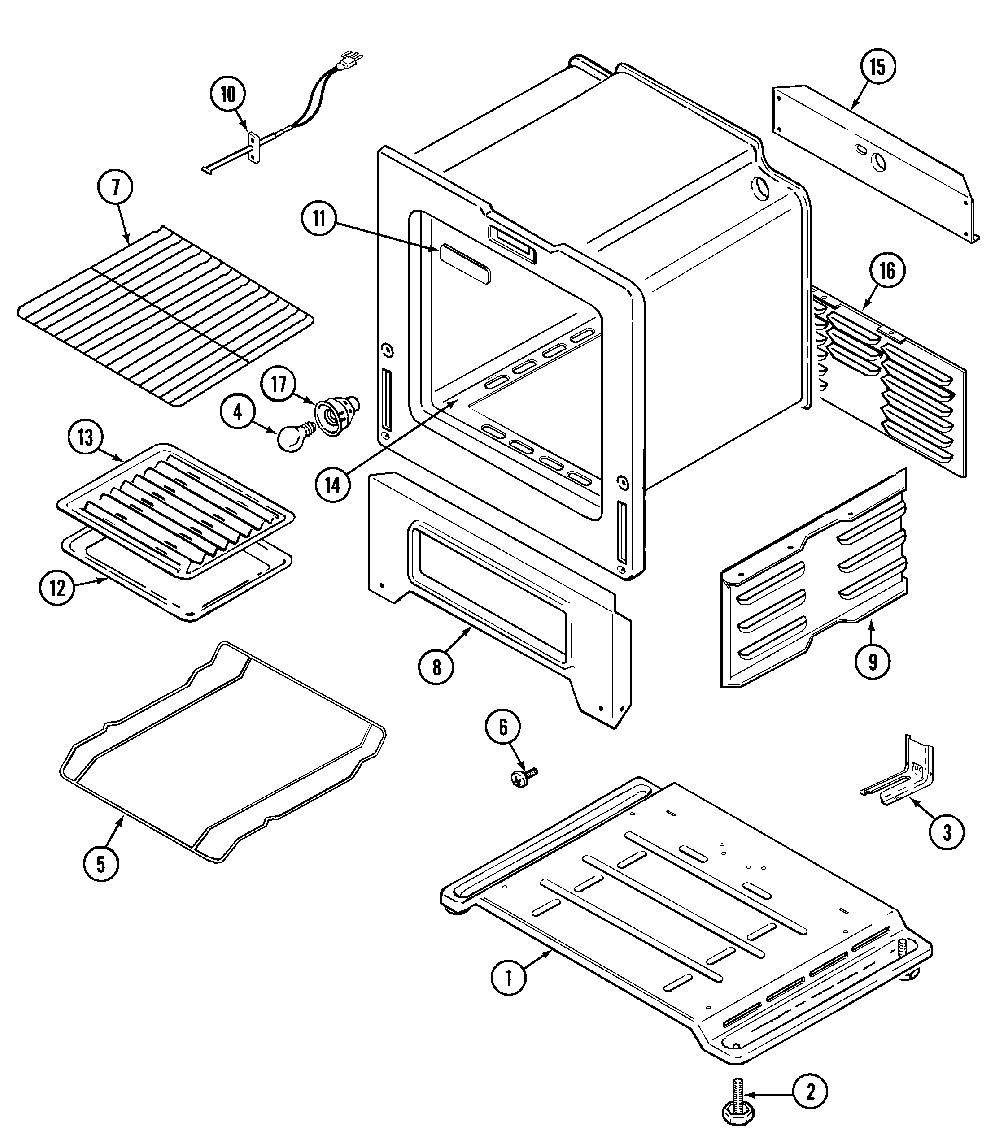 10
15
7
11
16
17
4
13
14
12
8
9
6
5
3
1
2