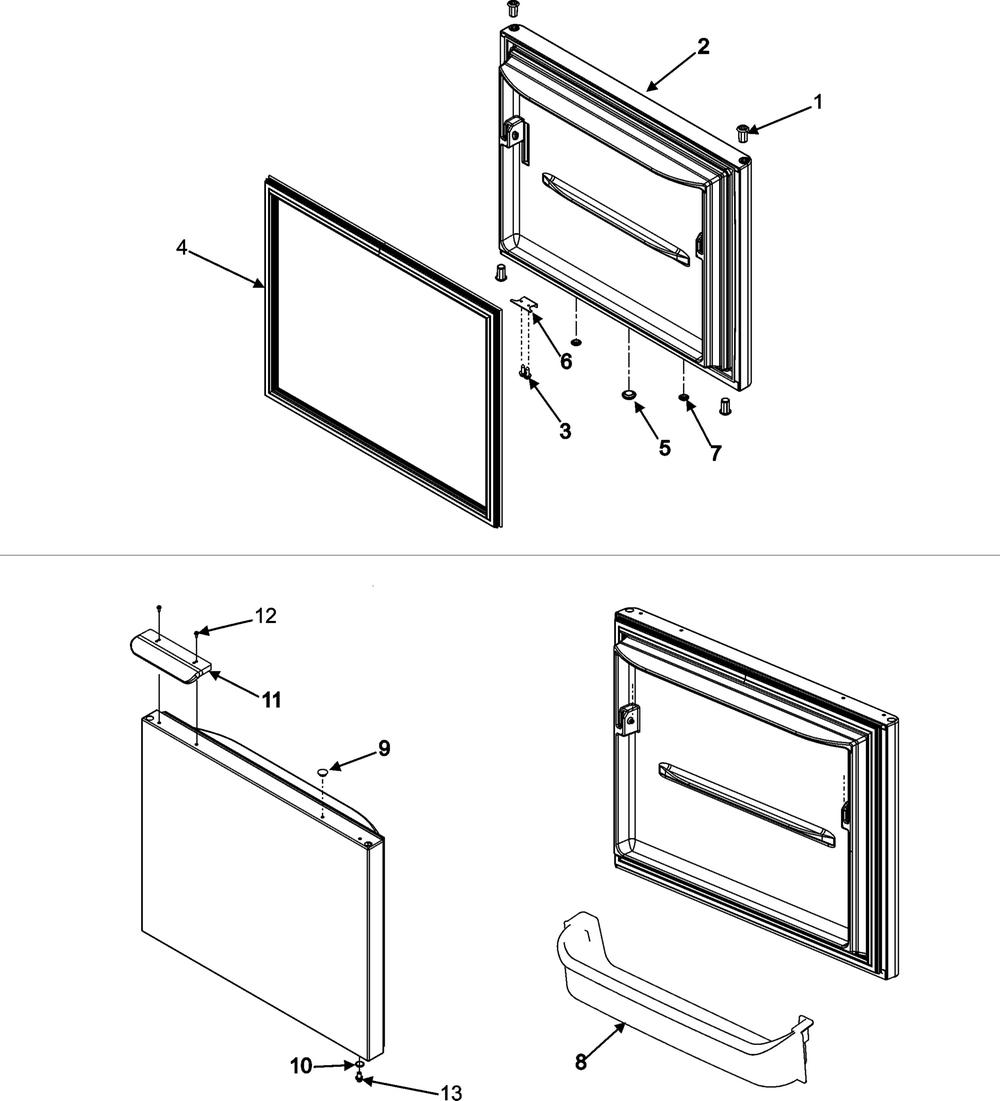 2
1
4
6
3
5
7
12
11
9
10
13
8