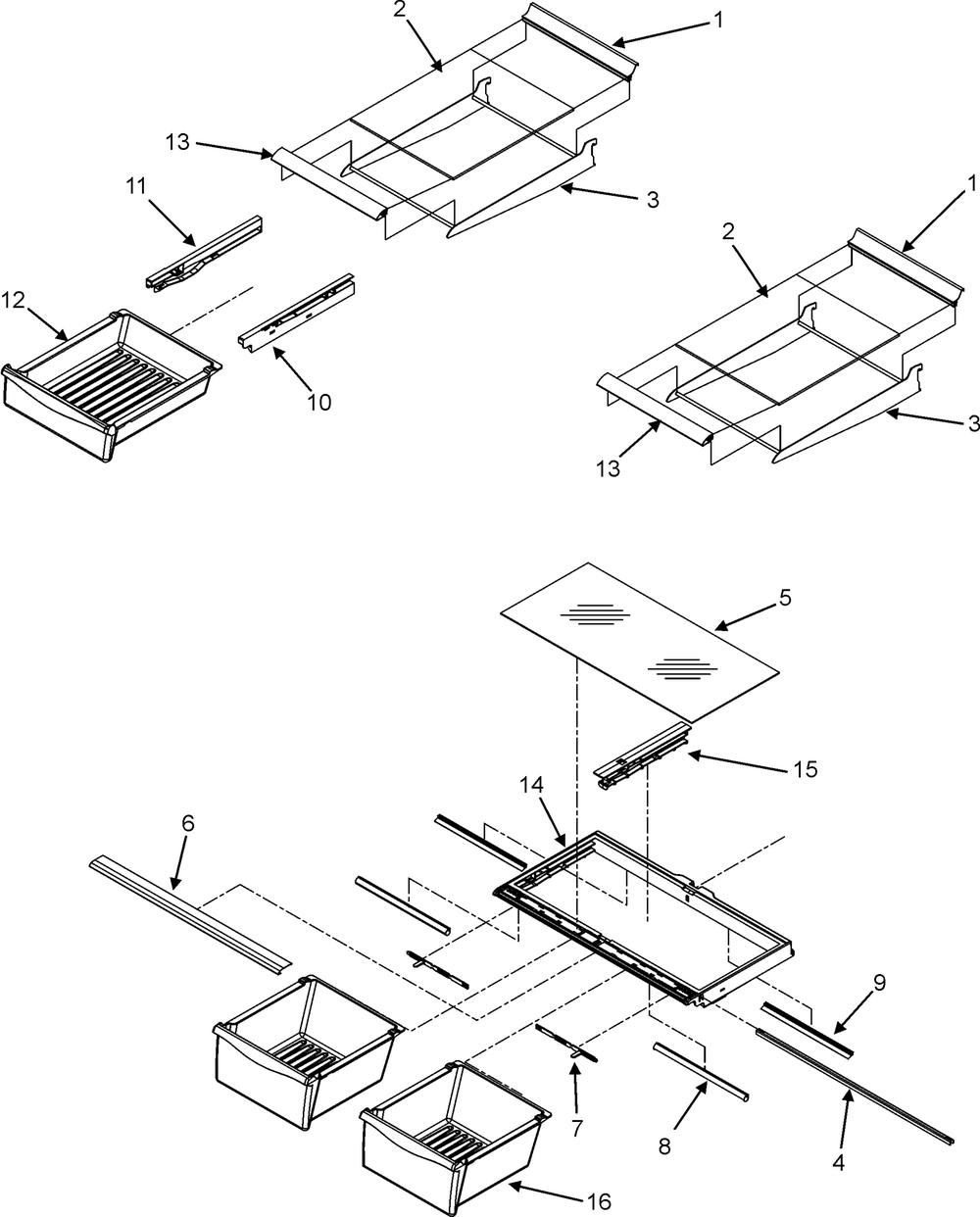 2
1
13
3
11
12
10
1
2
3
13
5
15
14
6
9
7
8
4
16