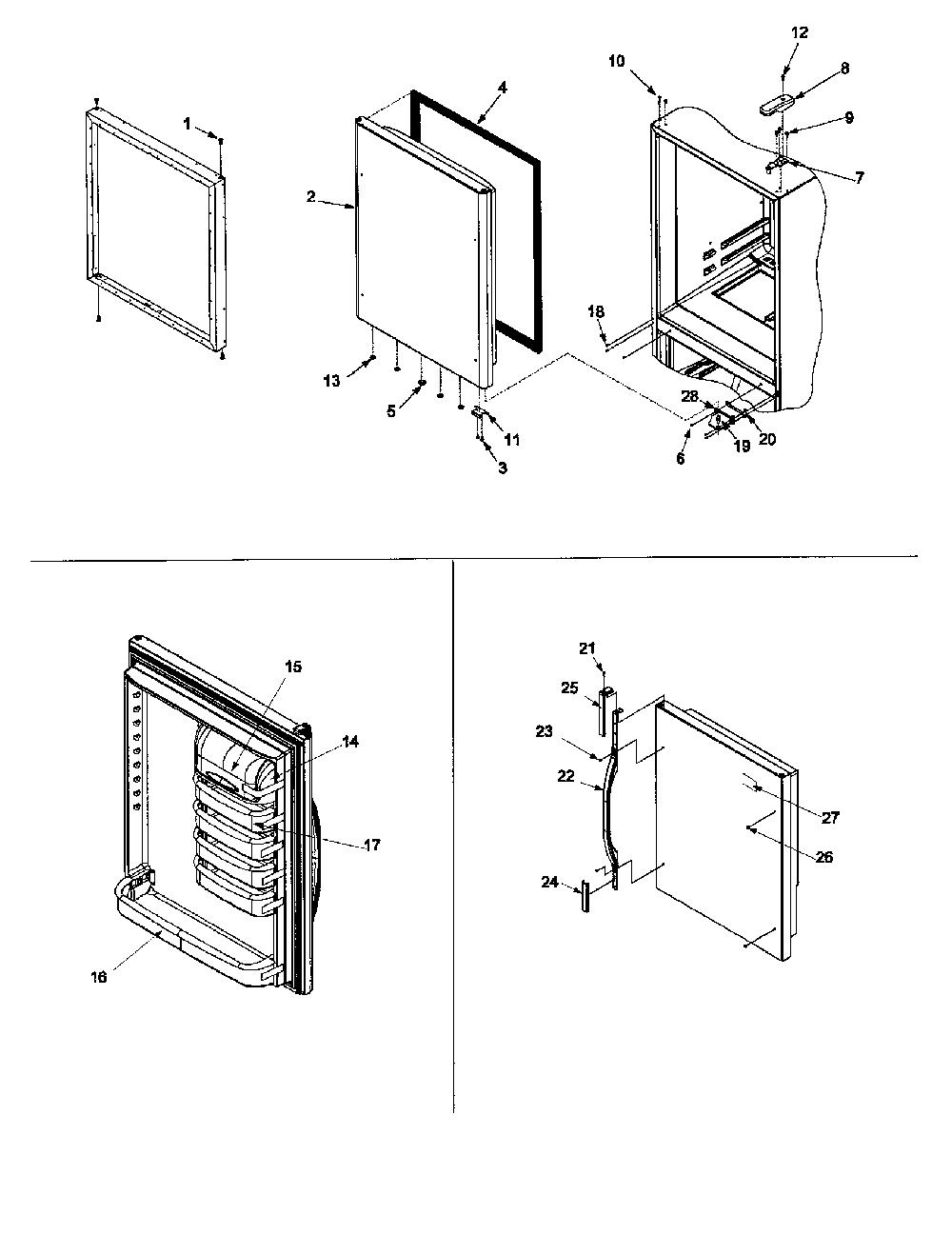 1
2
4
12
10
8
9
7
18
13
5
11
3
28
6
19
20

15
14
17
16

21
25
23
22
27
26
24