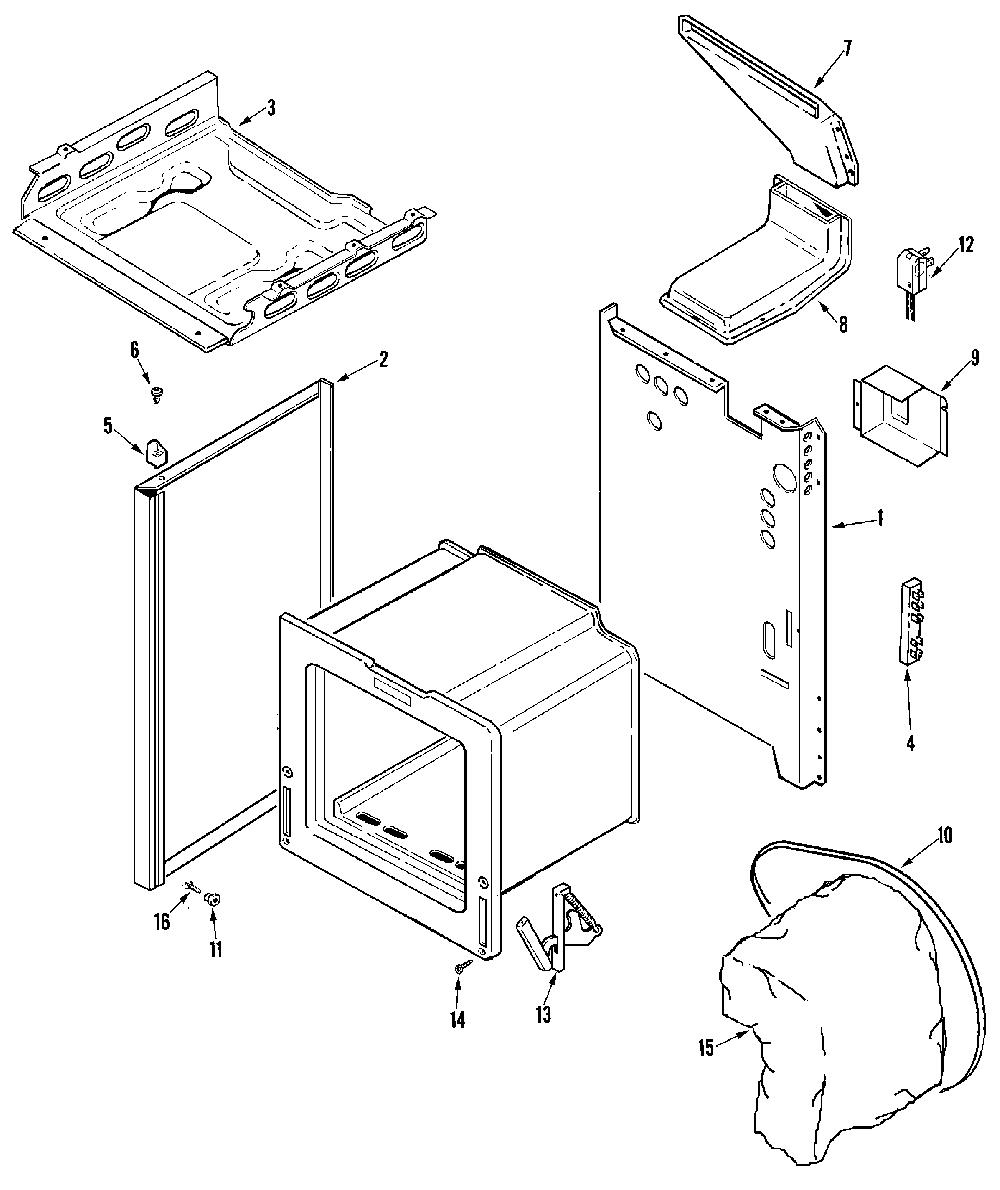 3
7
12
8
6
2
9
5
1
4
10
16
11
14
13
15