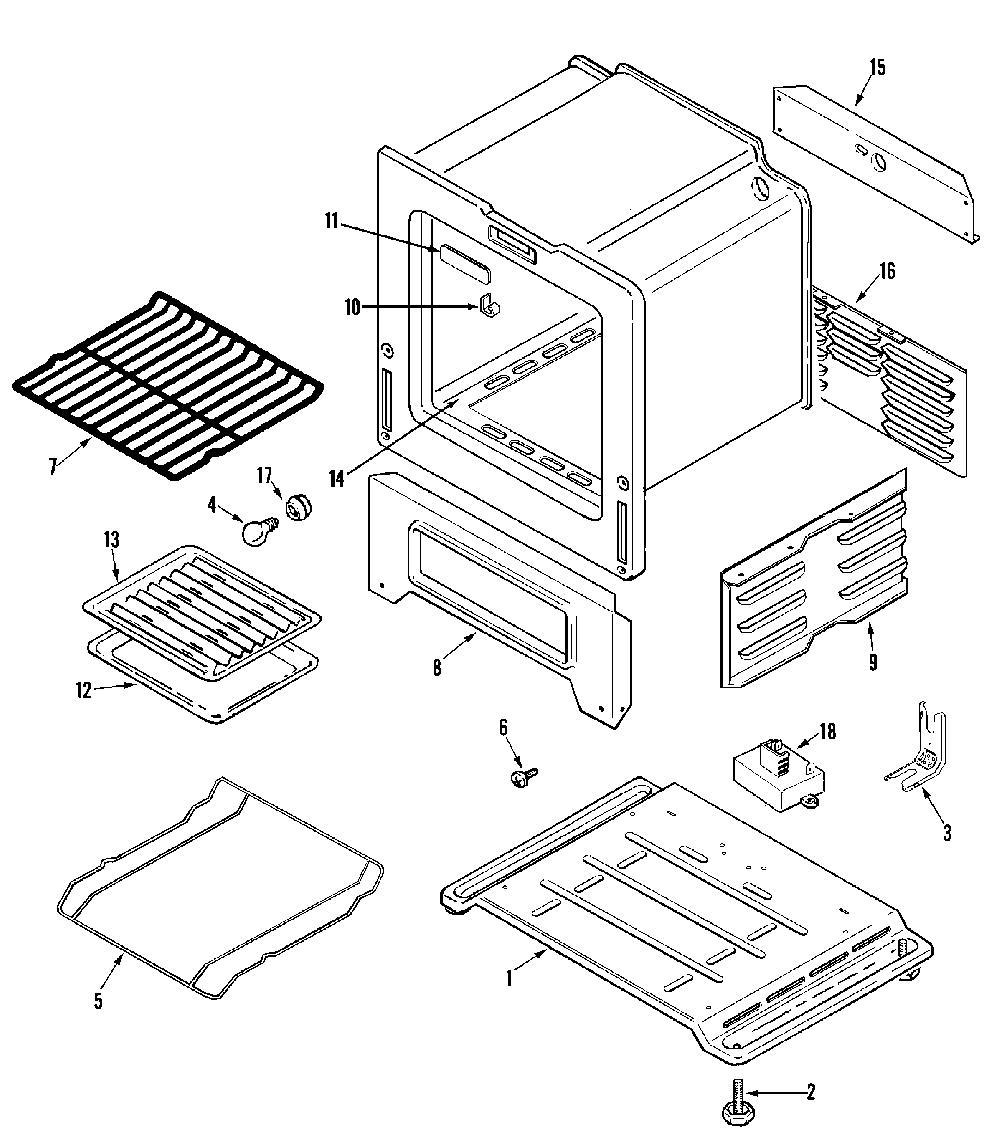 15
11
16
10
7
14
17
4
13
12
8
9
6
18
3
5
1
2