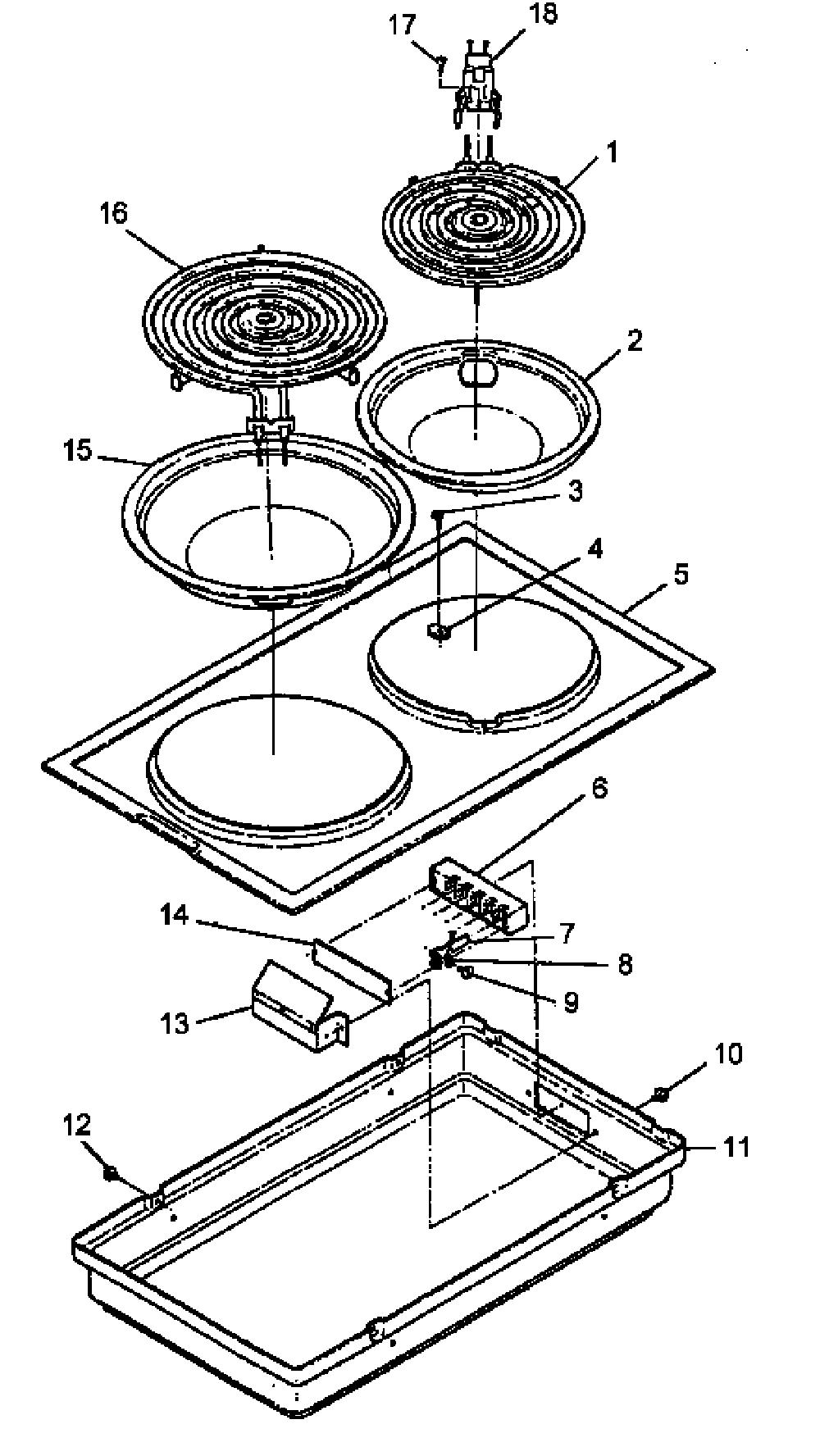 17
18
1
16
2
15
3
4
5
6
14
7
8
9
13
10
12
11