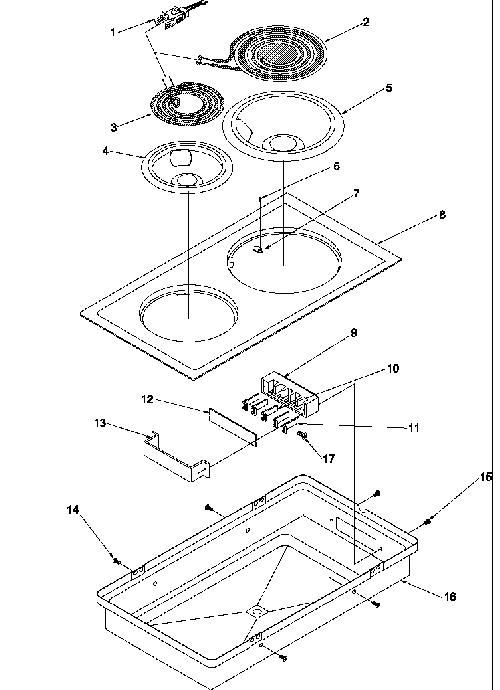 1
2
3
5
4
6
7
8
9
10
12
13
11
17
14
15
16