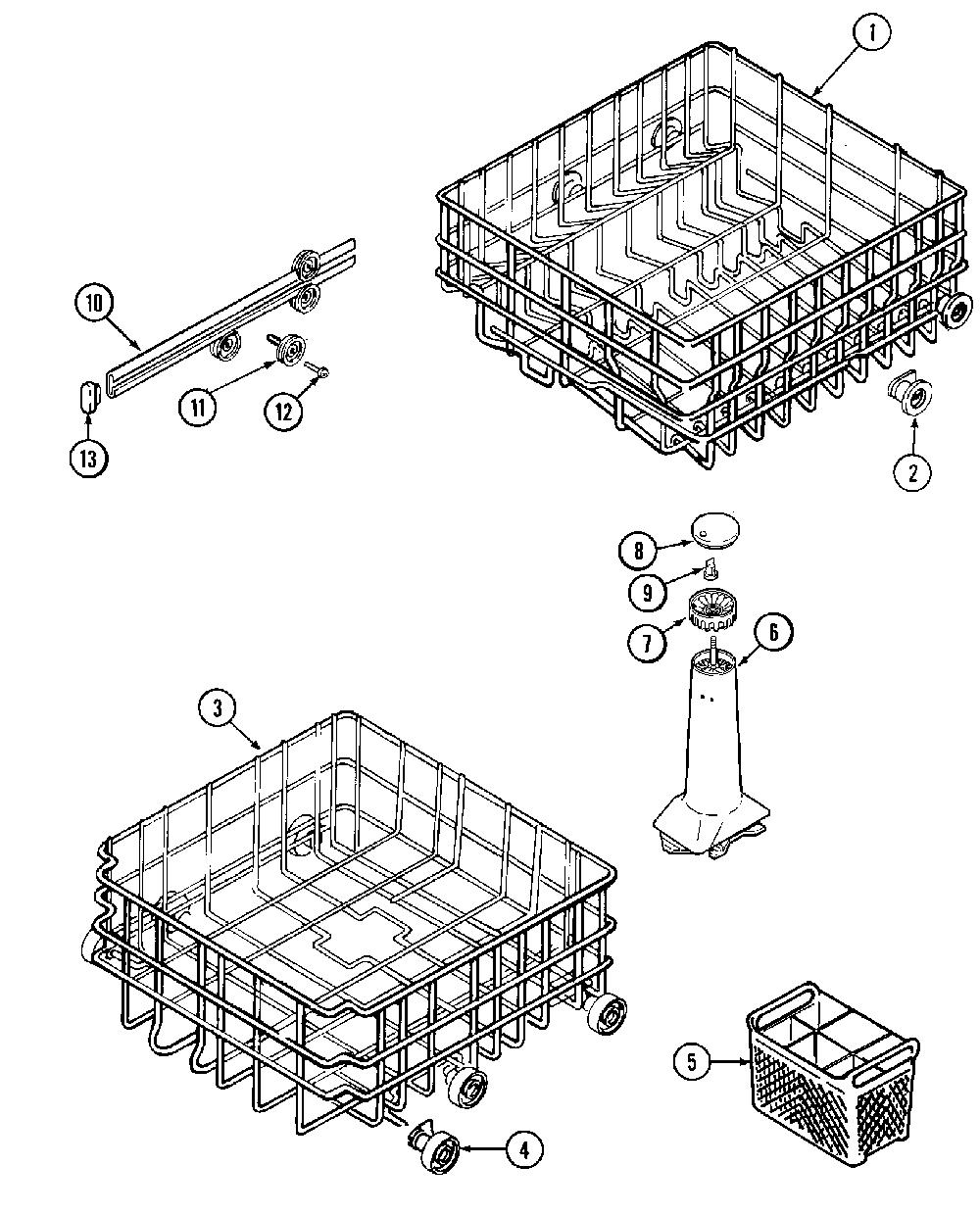 1
10
11
12
13
2
8
9
7
6
3
5
4