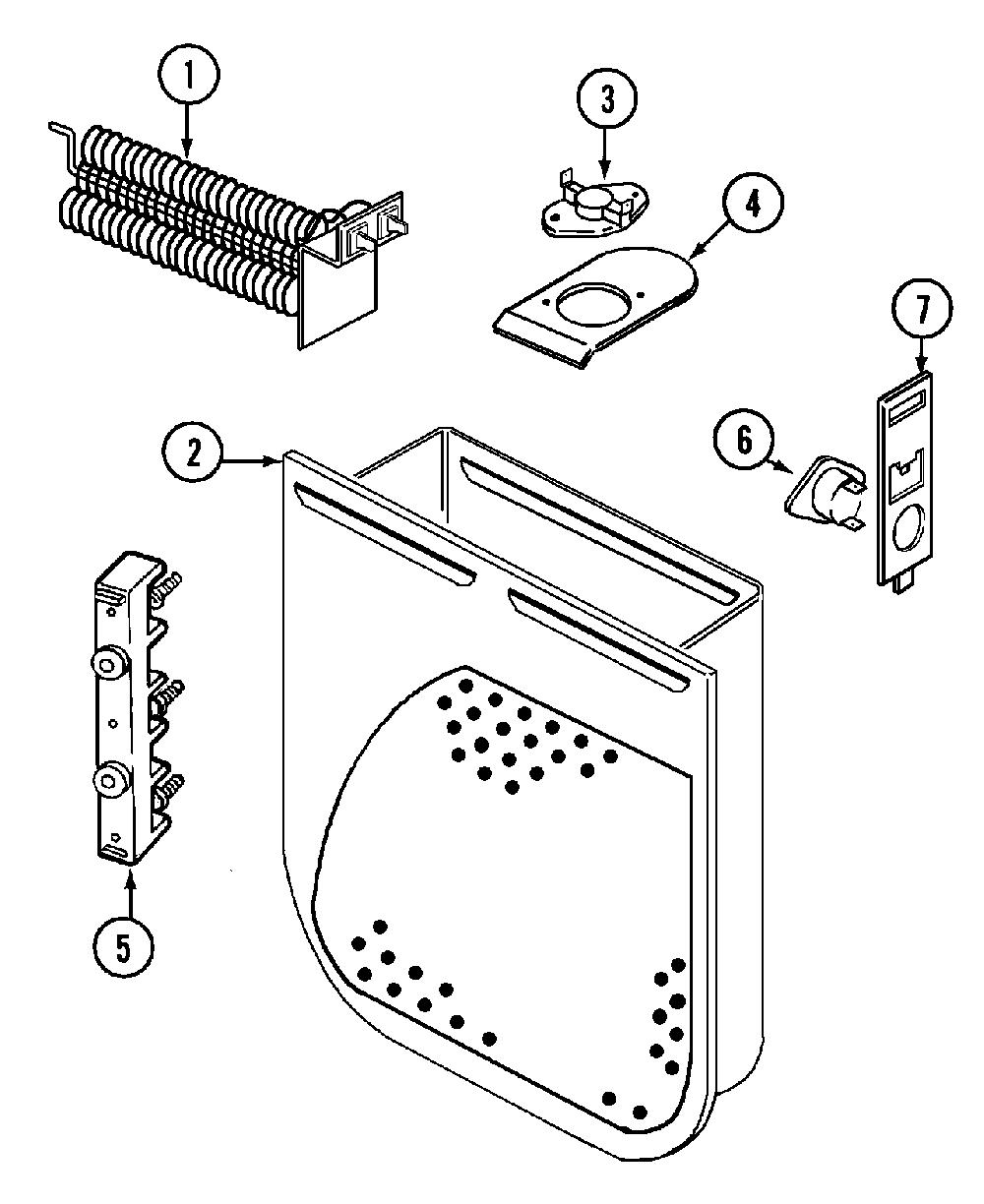 1
3
4
7
2
6
5