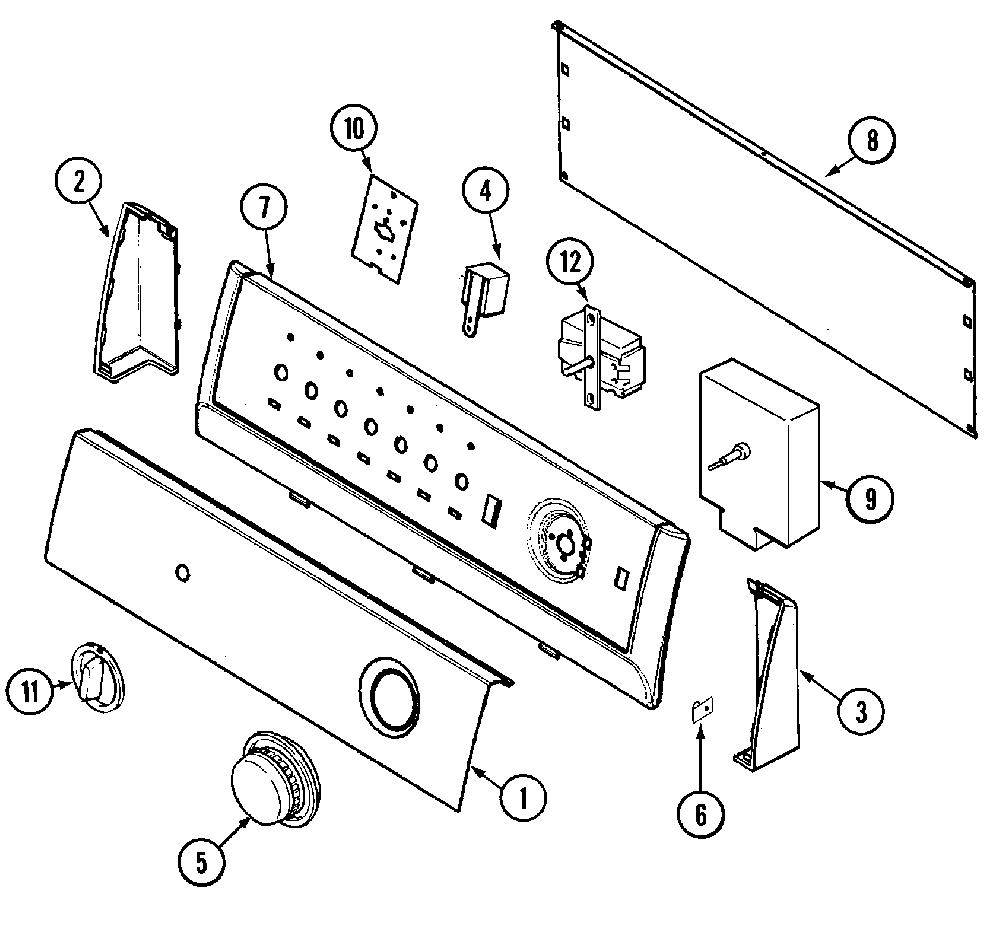 10
8
2
7
4
12
9
11
3
1
6
5