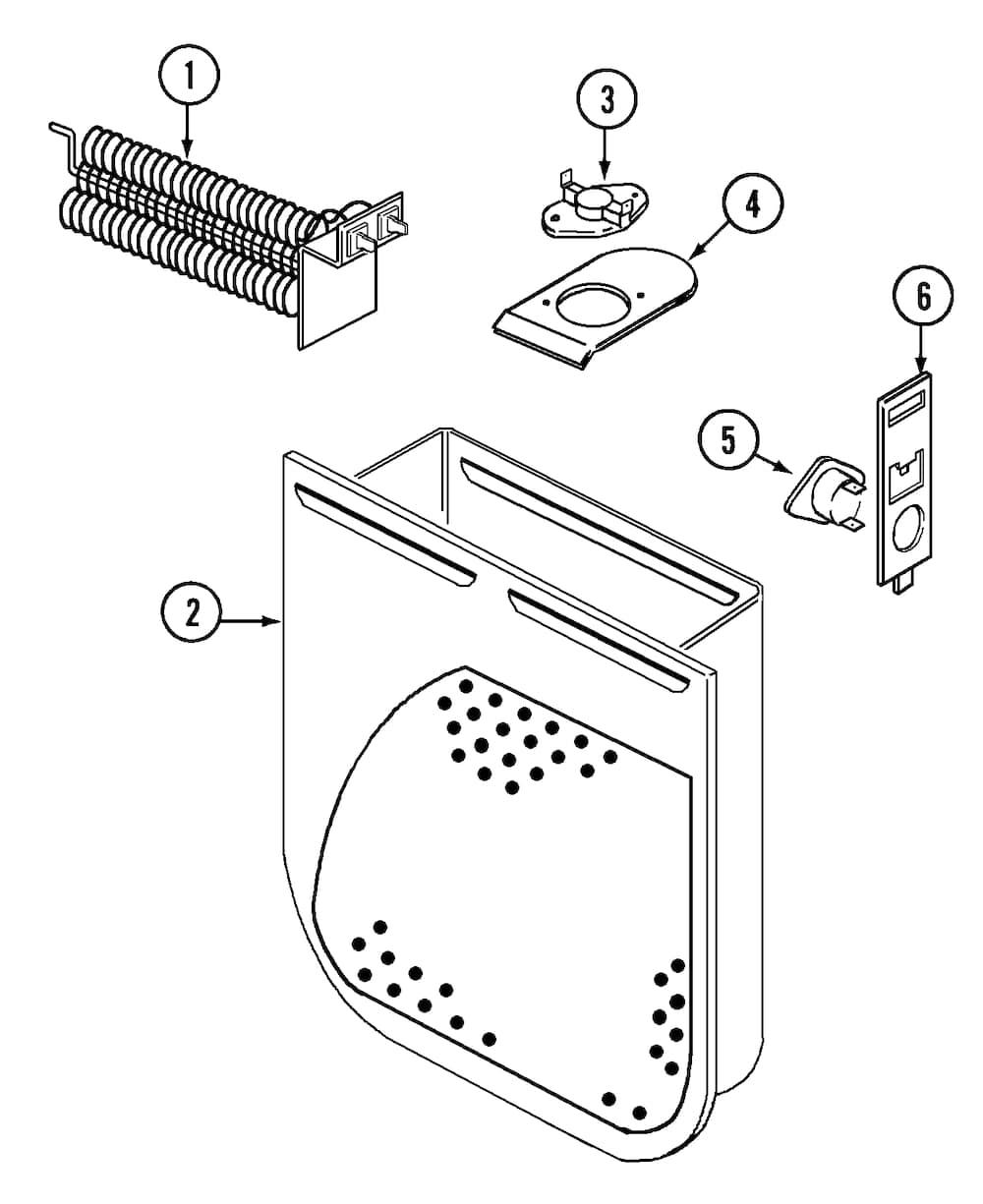 1
3
4
6
5
2