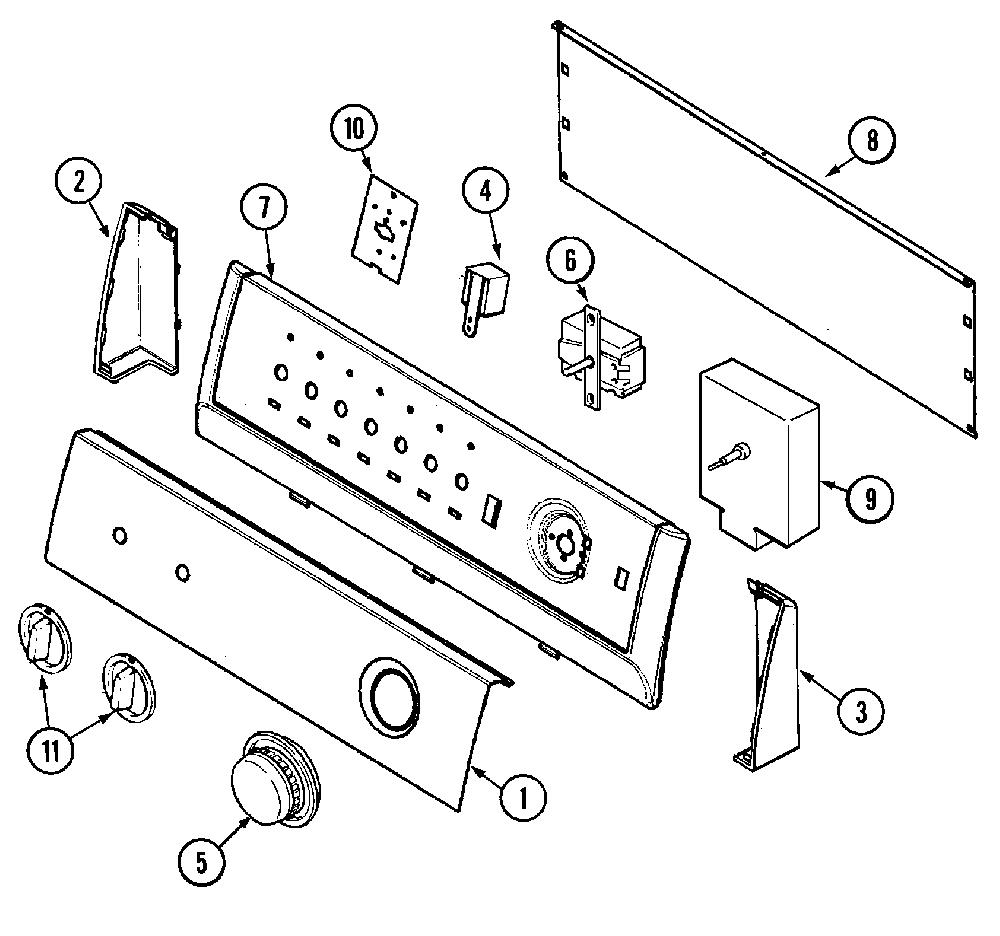 10
8
2
7
4
6
9
3
11
1
5