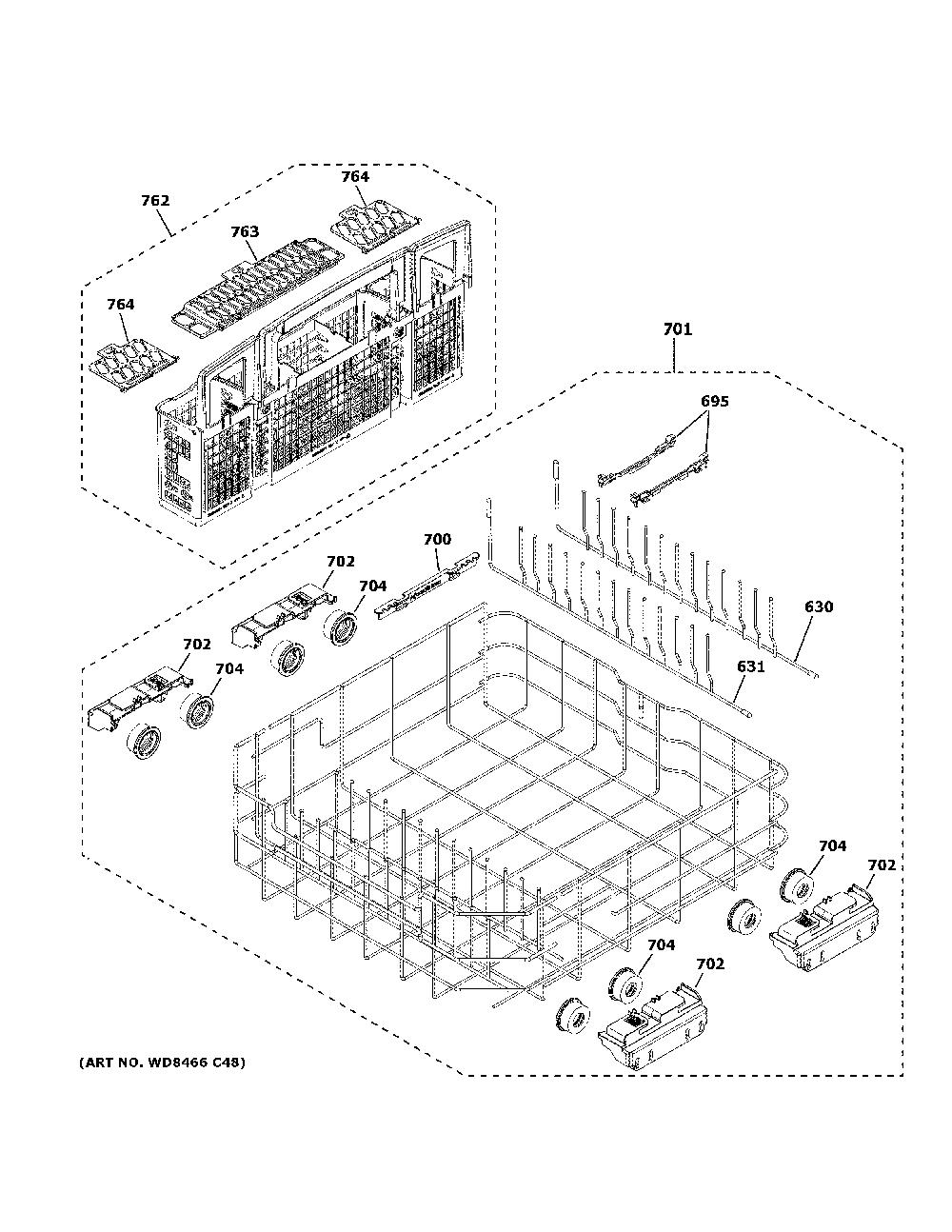 764
762
763
764
701
695
700
702
704
630
702
704
631
704
702
704
702

(ART NO. WD8466 C48)