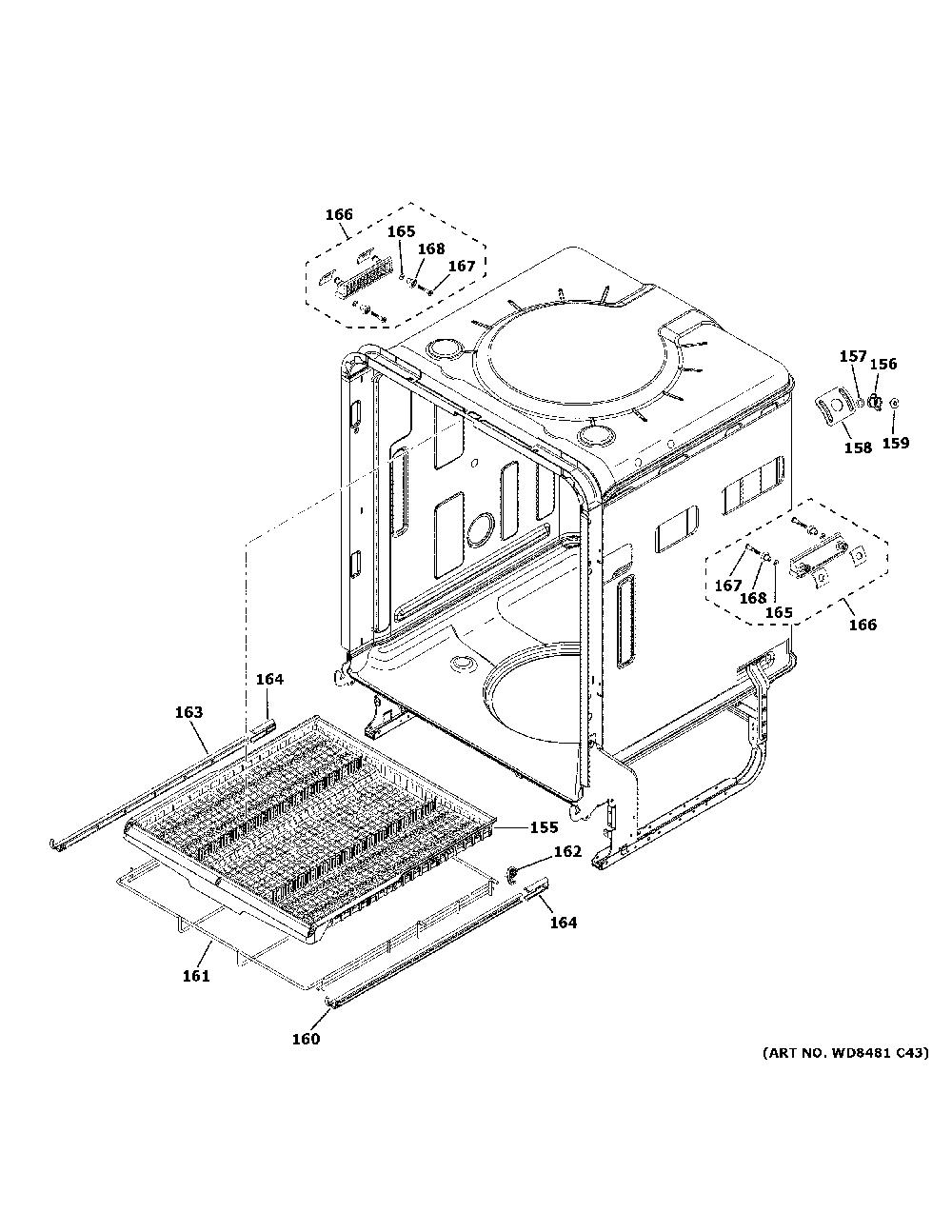 166
165
168
167
157
156
158
159
167
168
165
166
164
163
155
162
164
161
160
(ART NO. WD8481 C43)