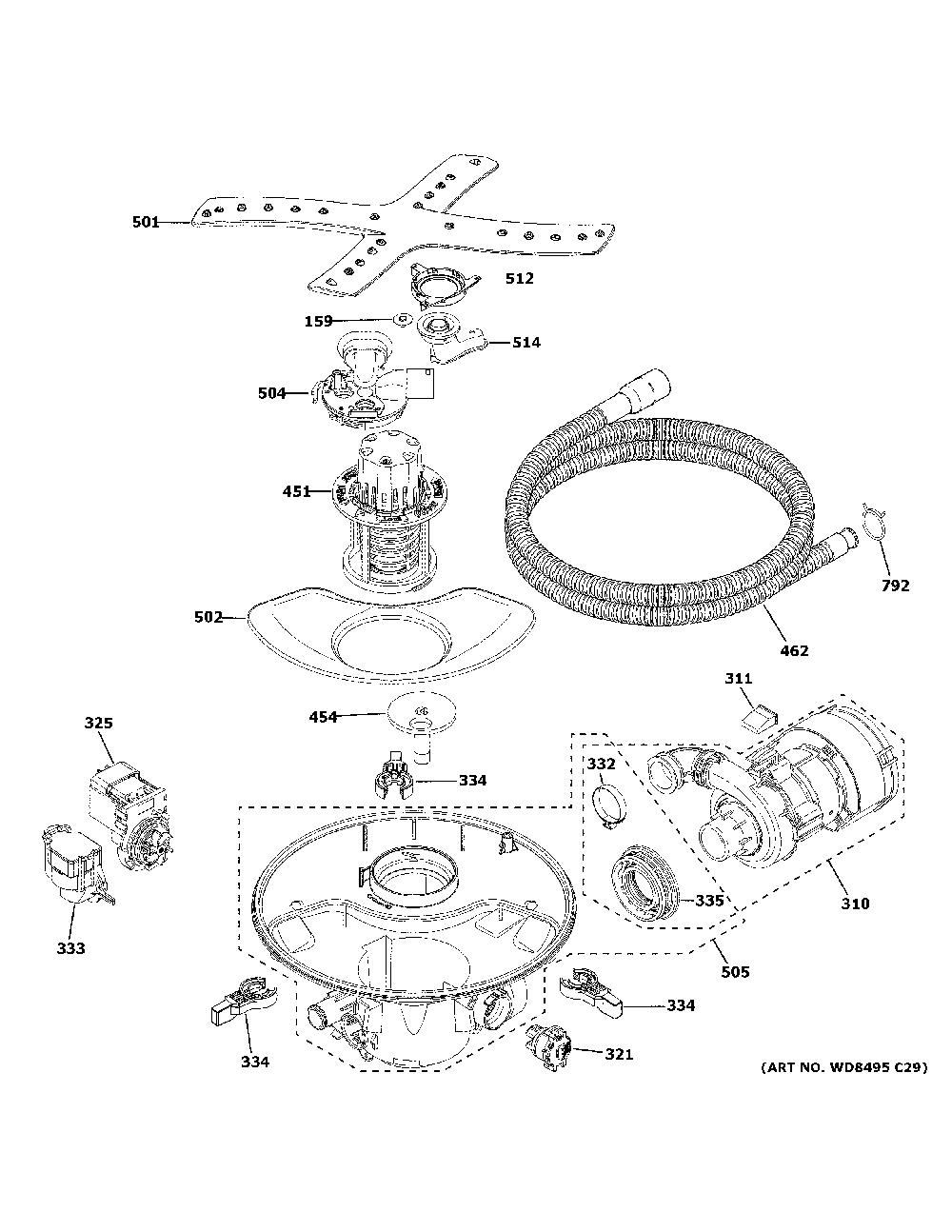 501
512
159
514
504
451
792
502
462
311
454
325
332
334
335
310
333
505
334
334
321
(ART NO. WD8495 C29)