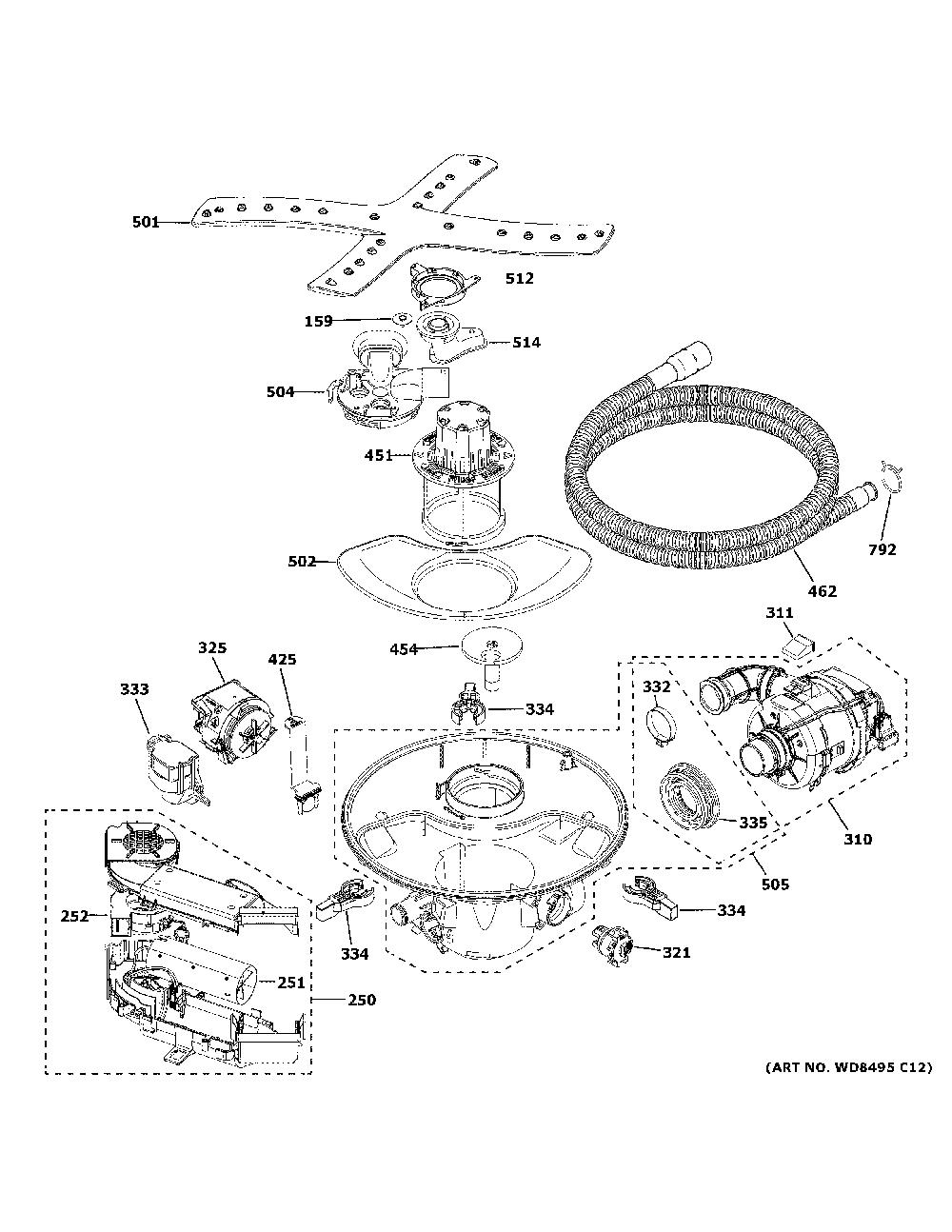 501
512
159
514
504
451
502
792
462
311
454
325
425
333
334
332
335
310
505
252
334
334
321
251
250
(ART NO. WD8495 C12)