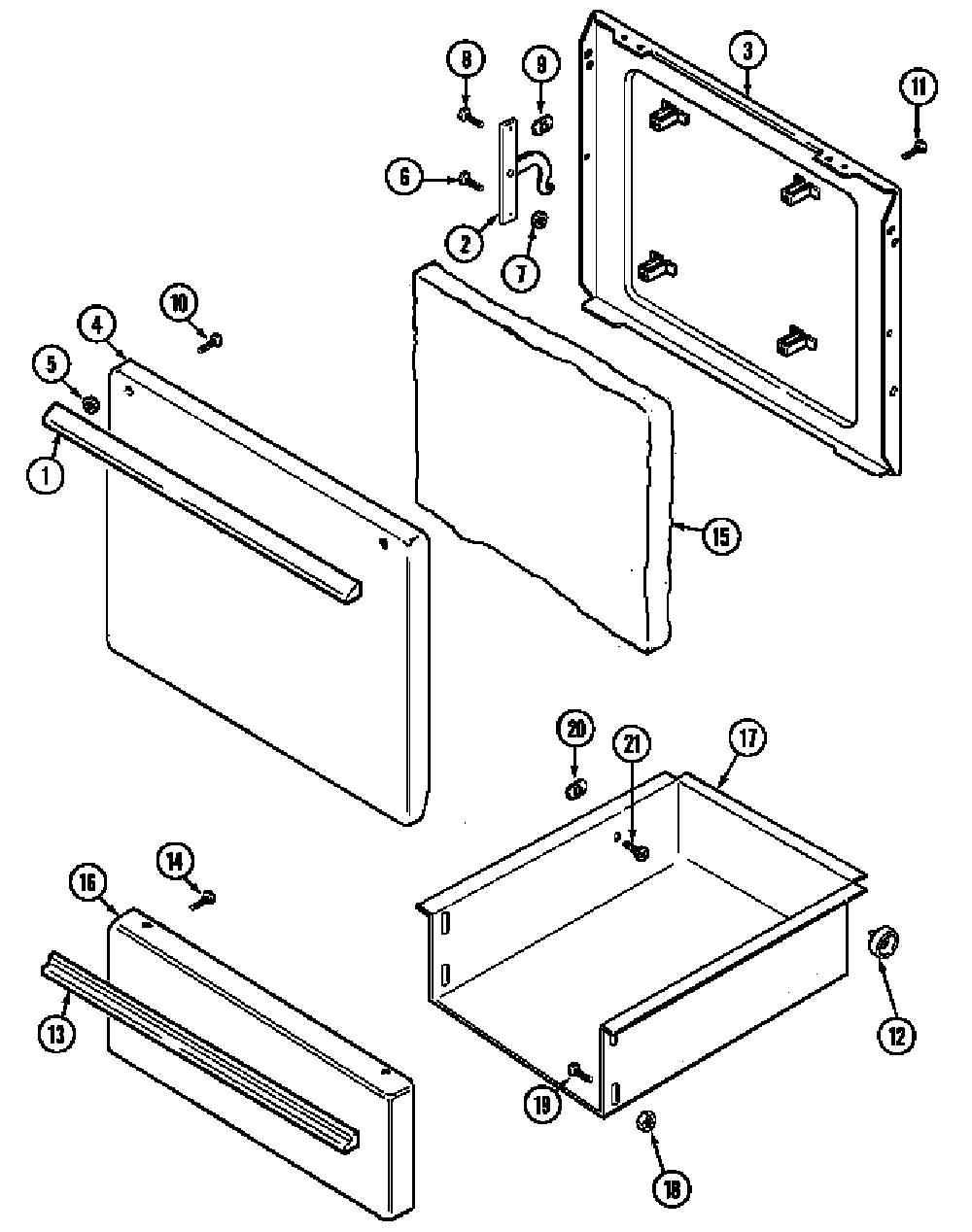 8
9
3
11
6
2
7
10
4
5
1
15
20
21
17
14
16
13
12
19
18