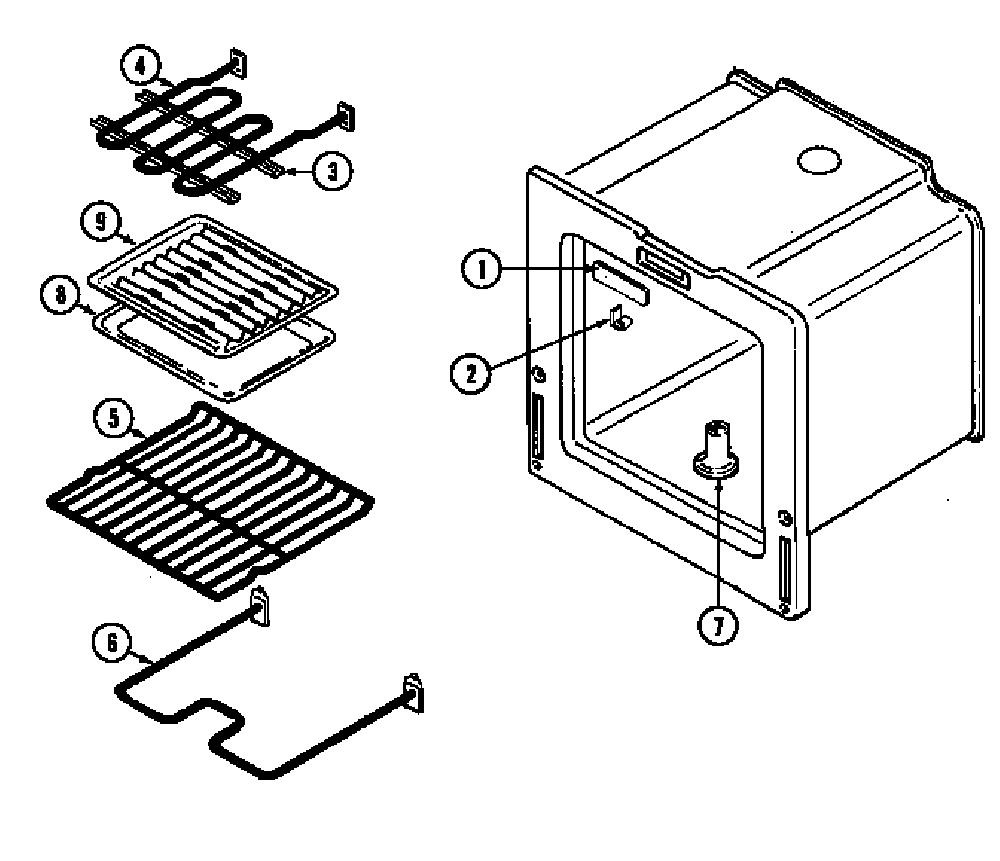 4
3
9
8
5
6
1
2
7