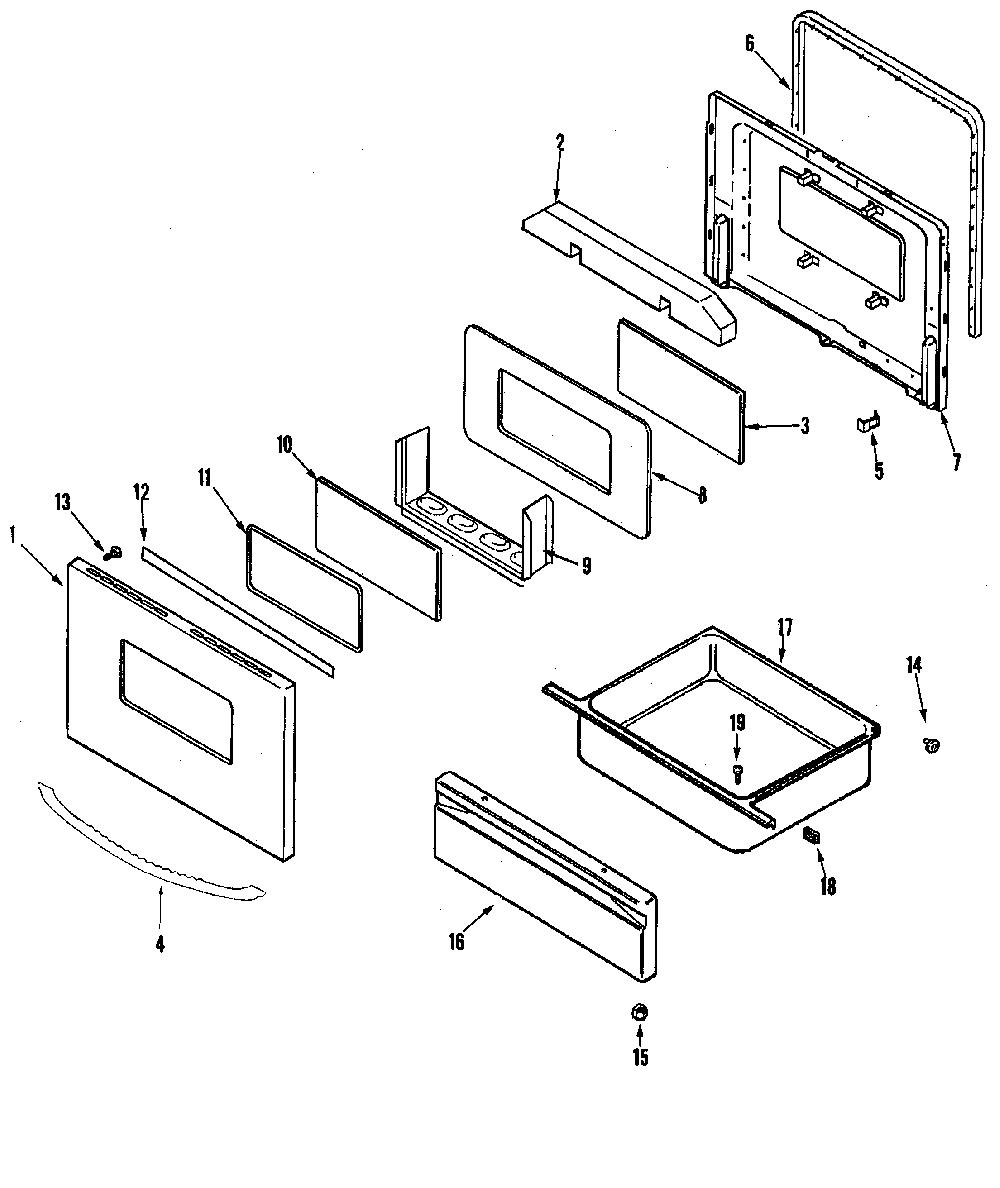 6
2
3
5
7
8
10
11
12
13
1
9
17
14
19
18
16
4
15