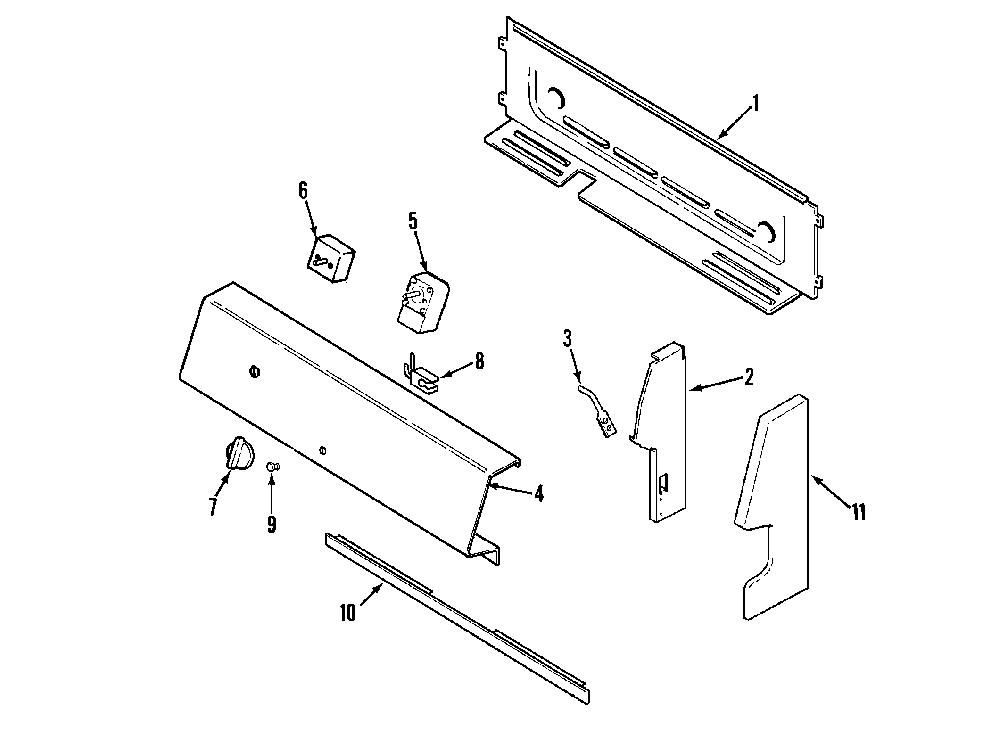 1
6
5
8
3
2
4
7
9
11
10