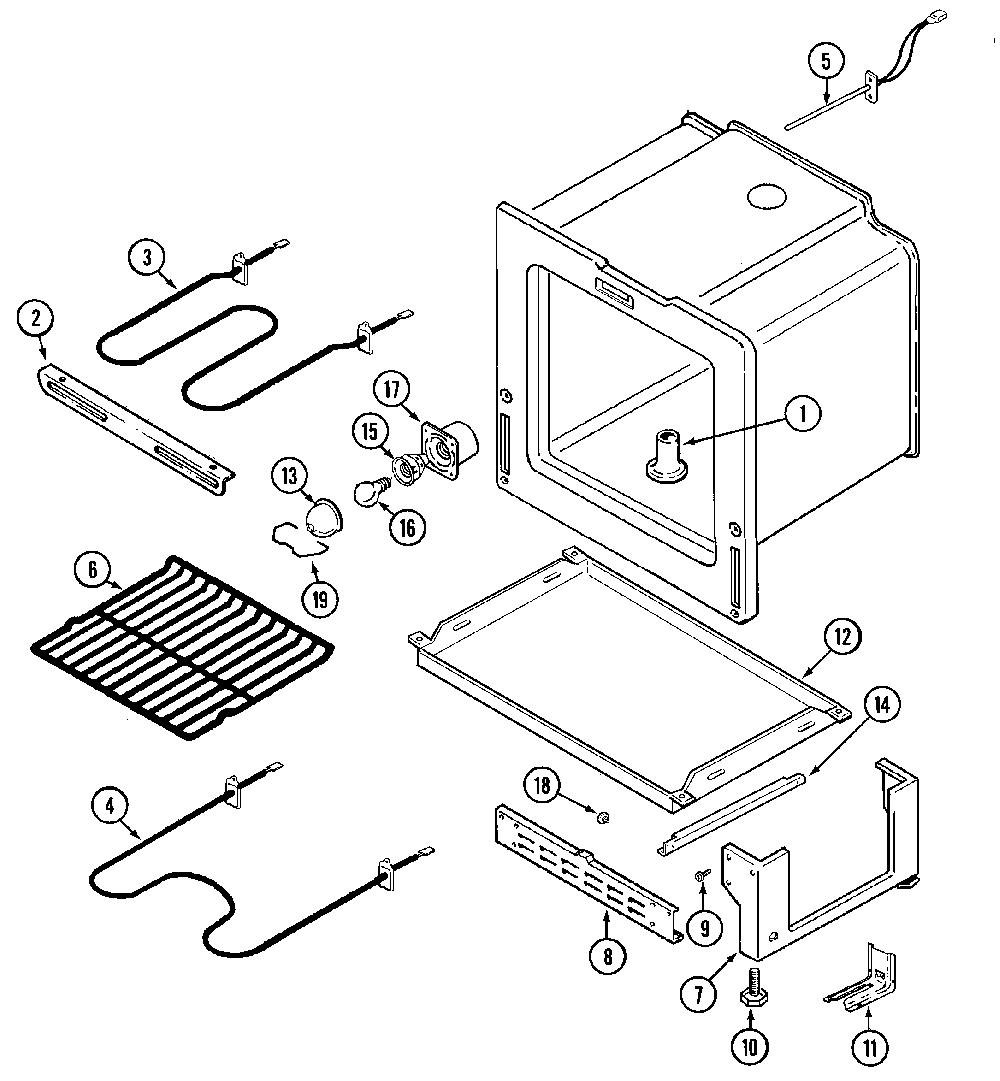 5
3
2
17
15
1
13
16
19
6
12
14
18
4
9
8
7
10
11