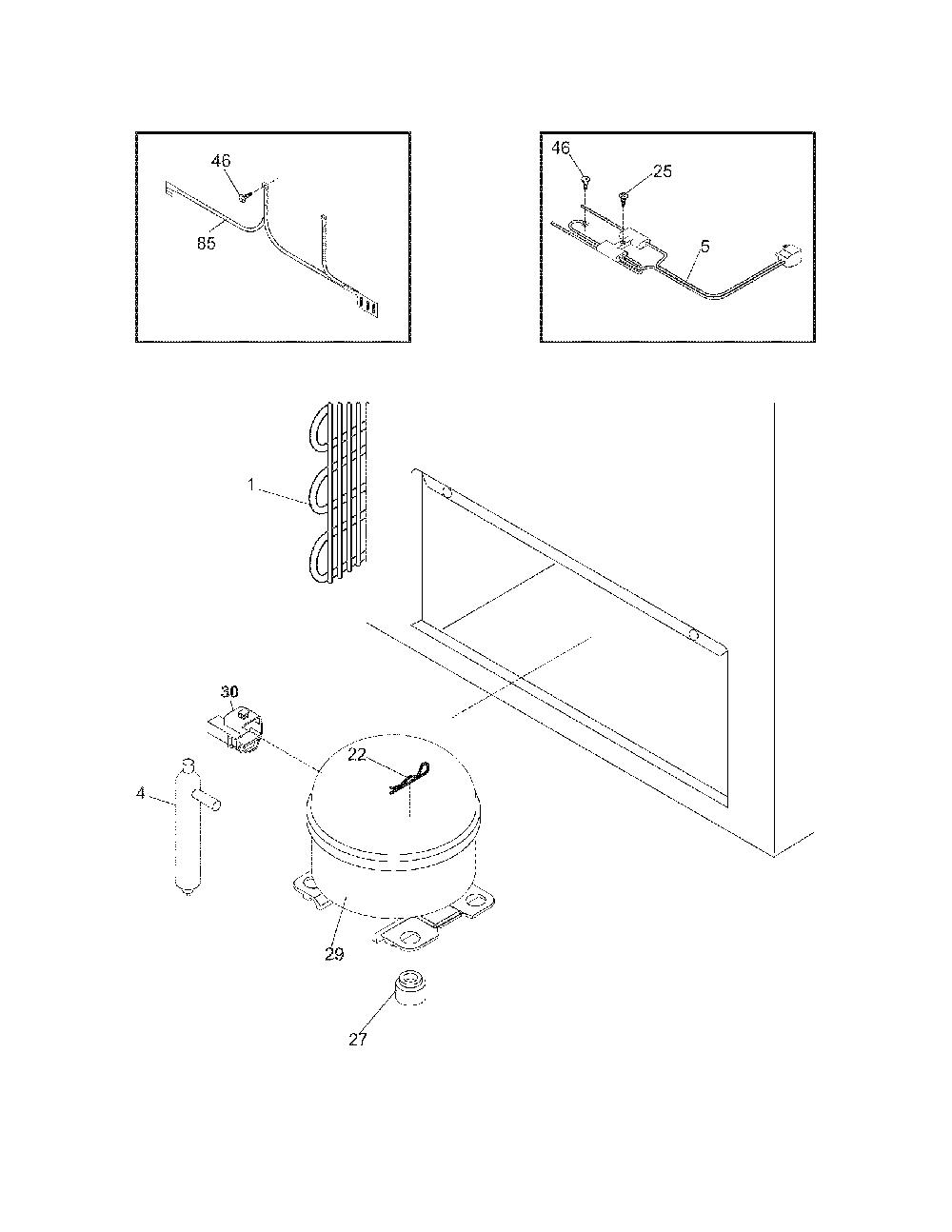 46
85
46
25
5
1
30
22
4
29
27