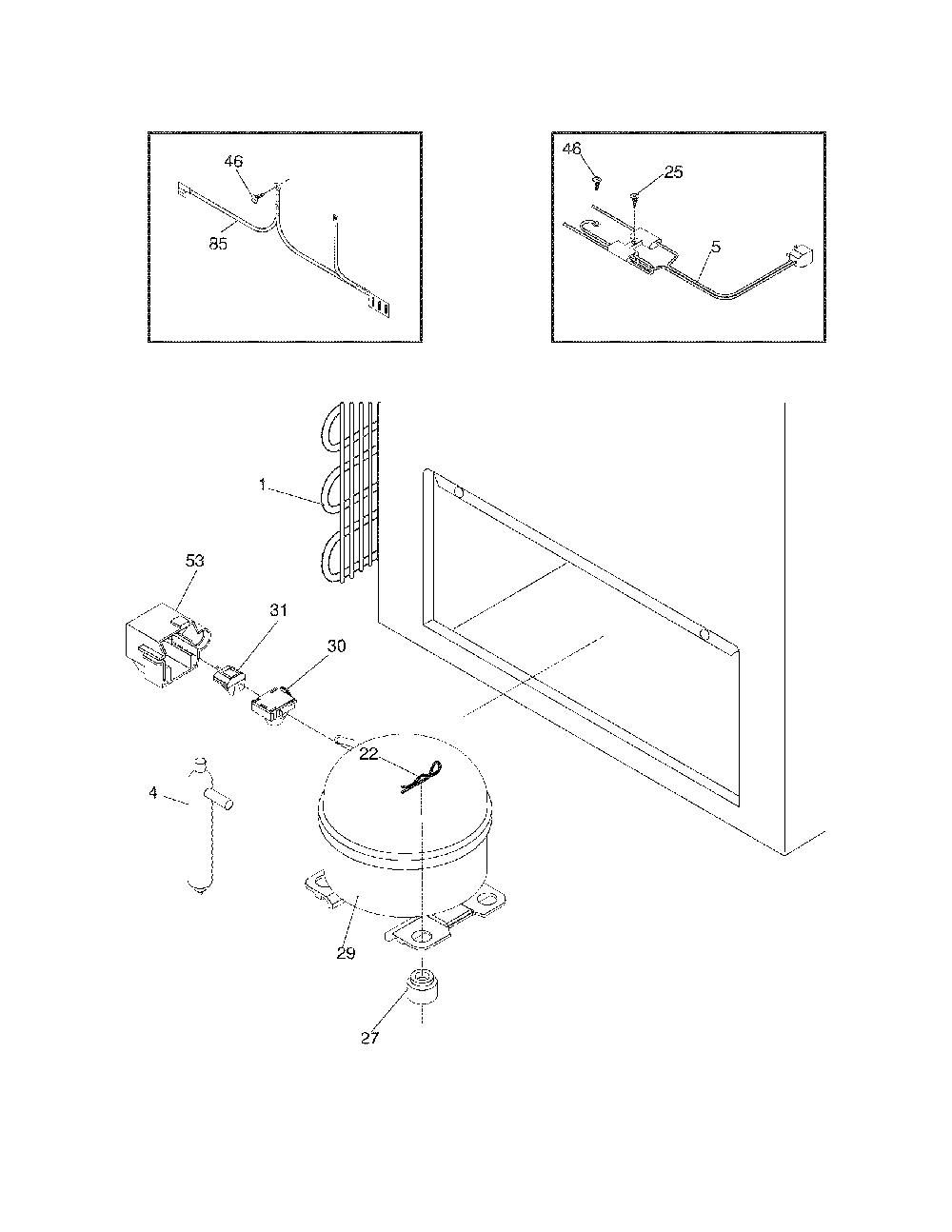 46
85

46
25
5

1
53
31
30
22
4
29
27