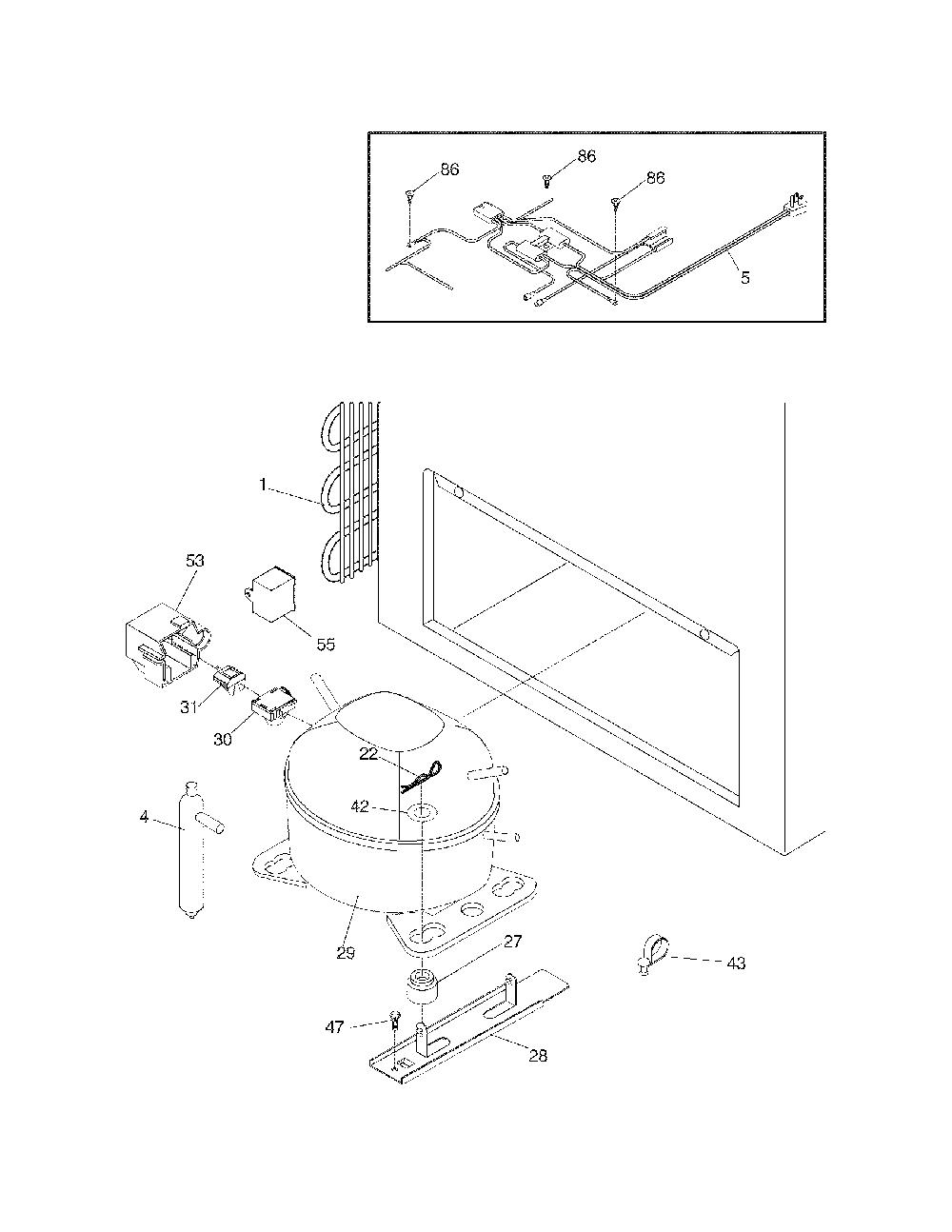 86
86
86
5

1
53
55
31
30
22
42
4
29
27
43
47
28