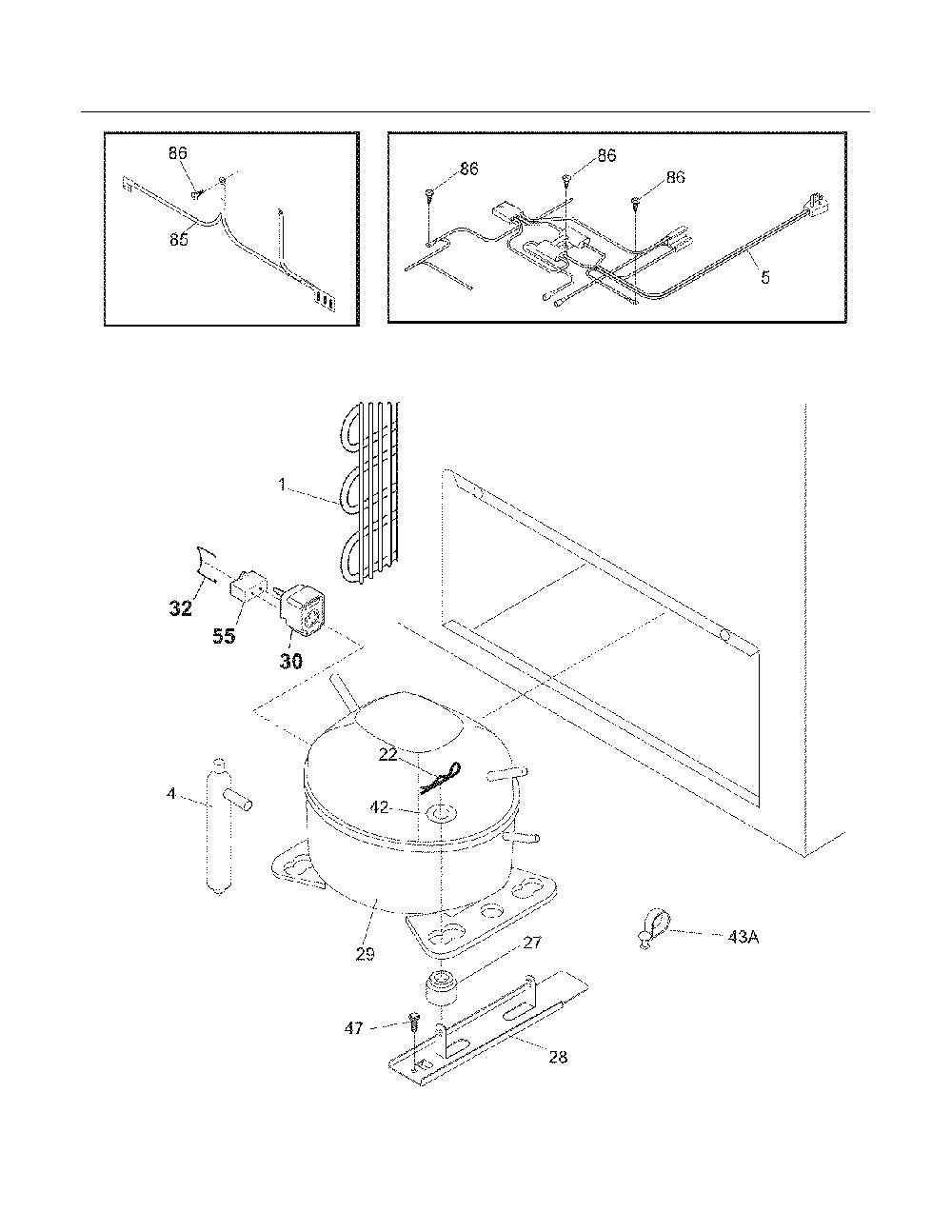 86
85
86
86
86
5
1
32
55
30
22
42
4
29
27
43A
47
28