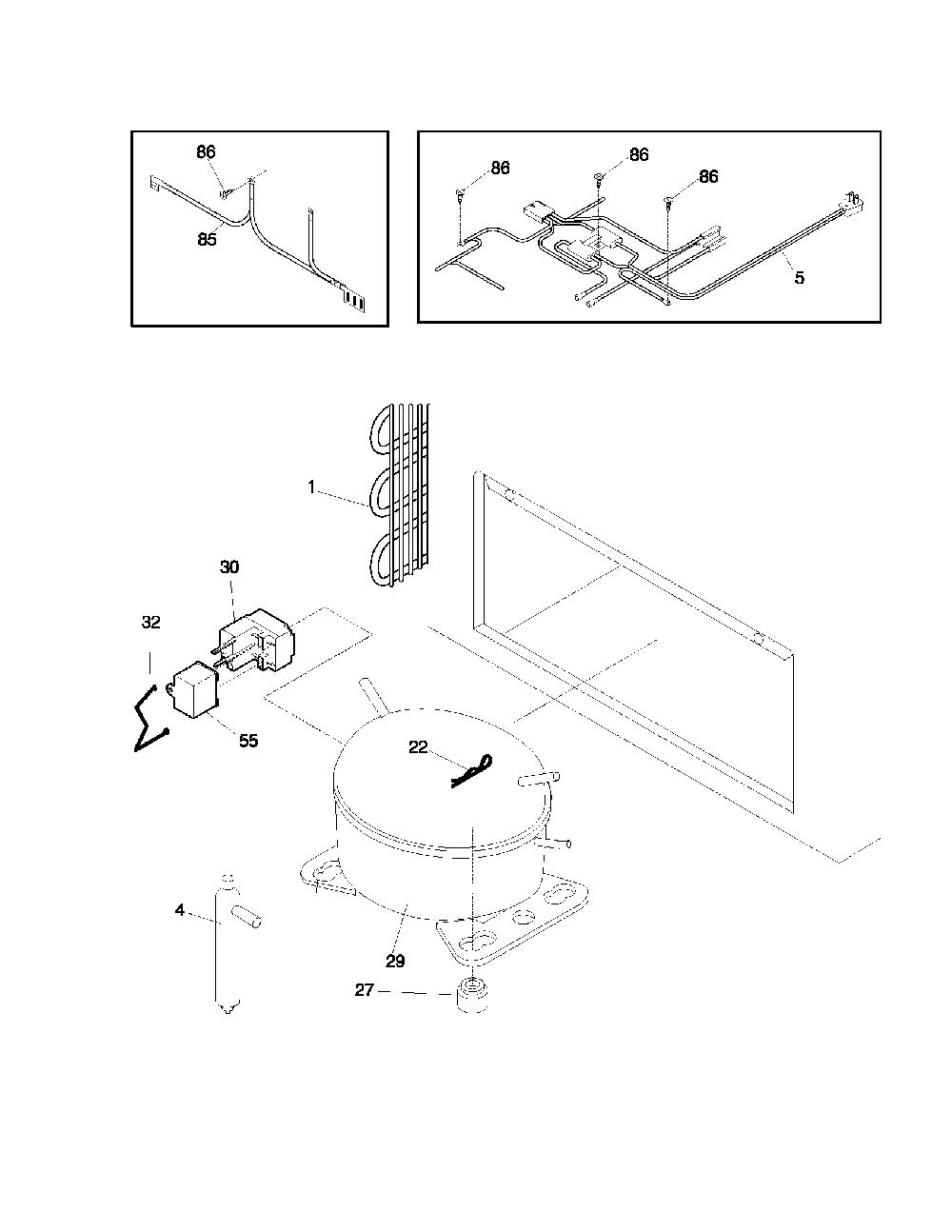 86
85

86
86
86
5

1
30
32
55
22
4
29
27