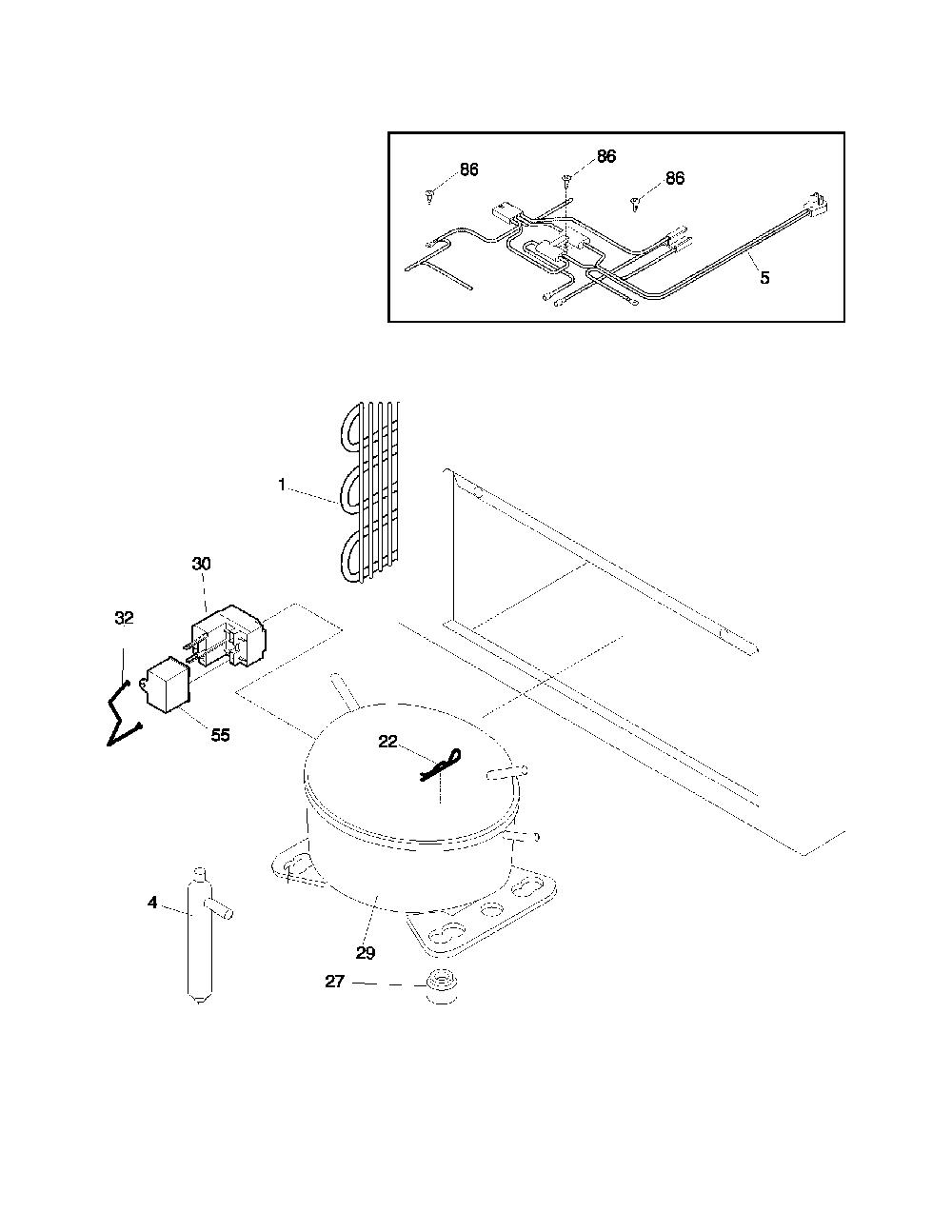 86
86
86
5
1
30
32
55
22
4
29
27