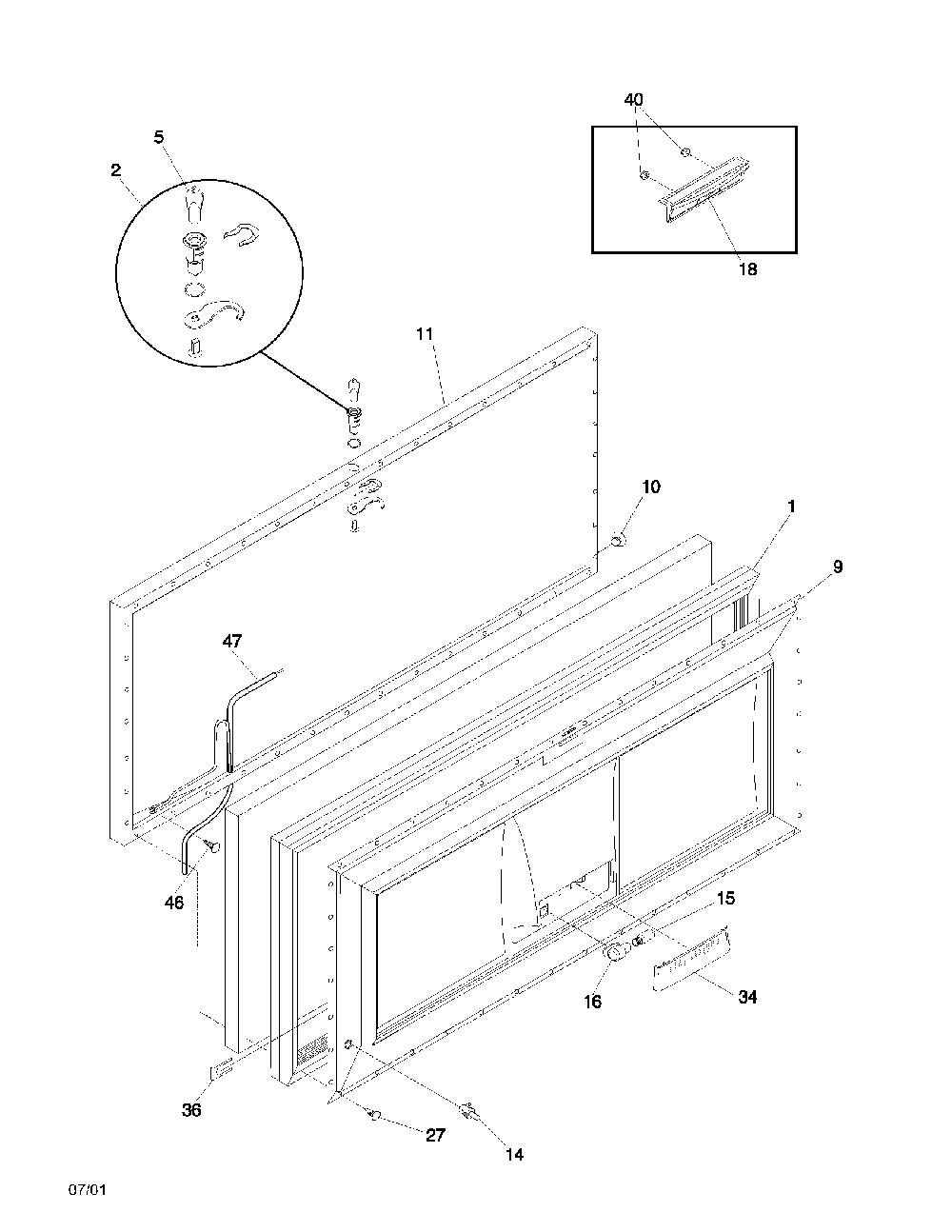 40
5
2
18
11
10
1
9
47
46
15
16
34
36
27
14
07/01